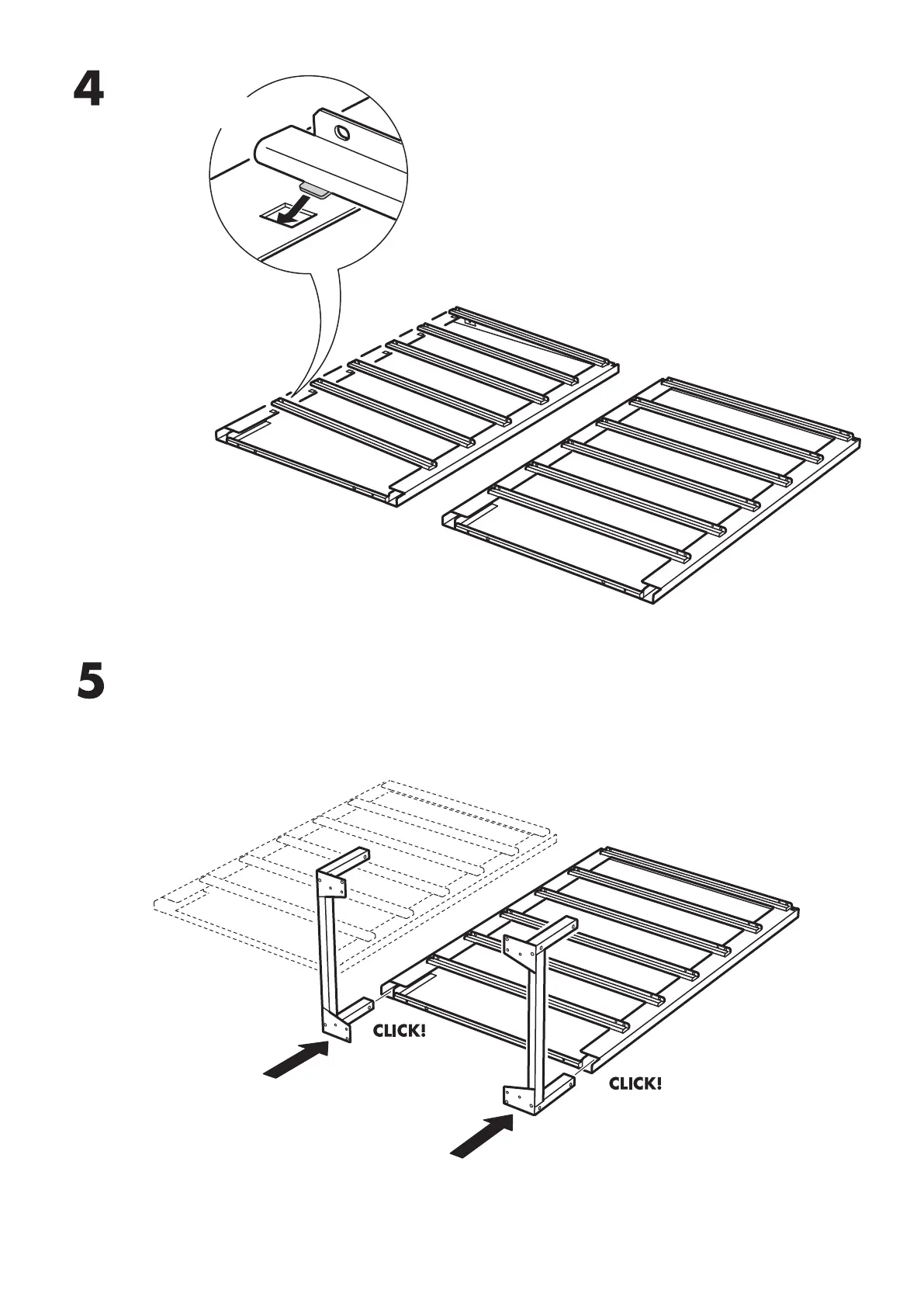 4

5

CLICK!

CLICK!