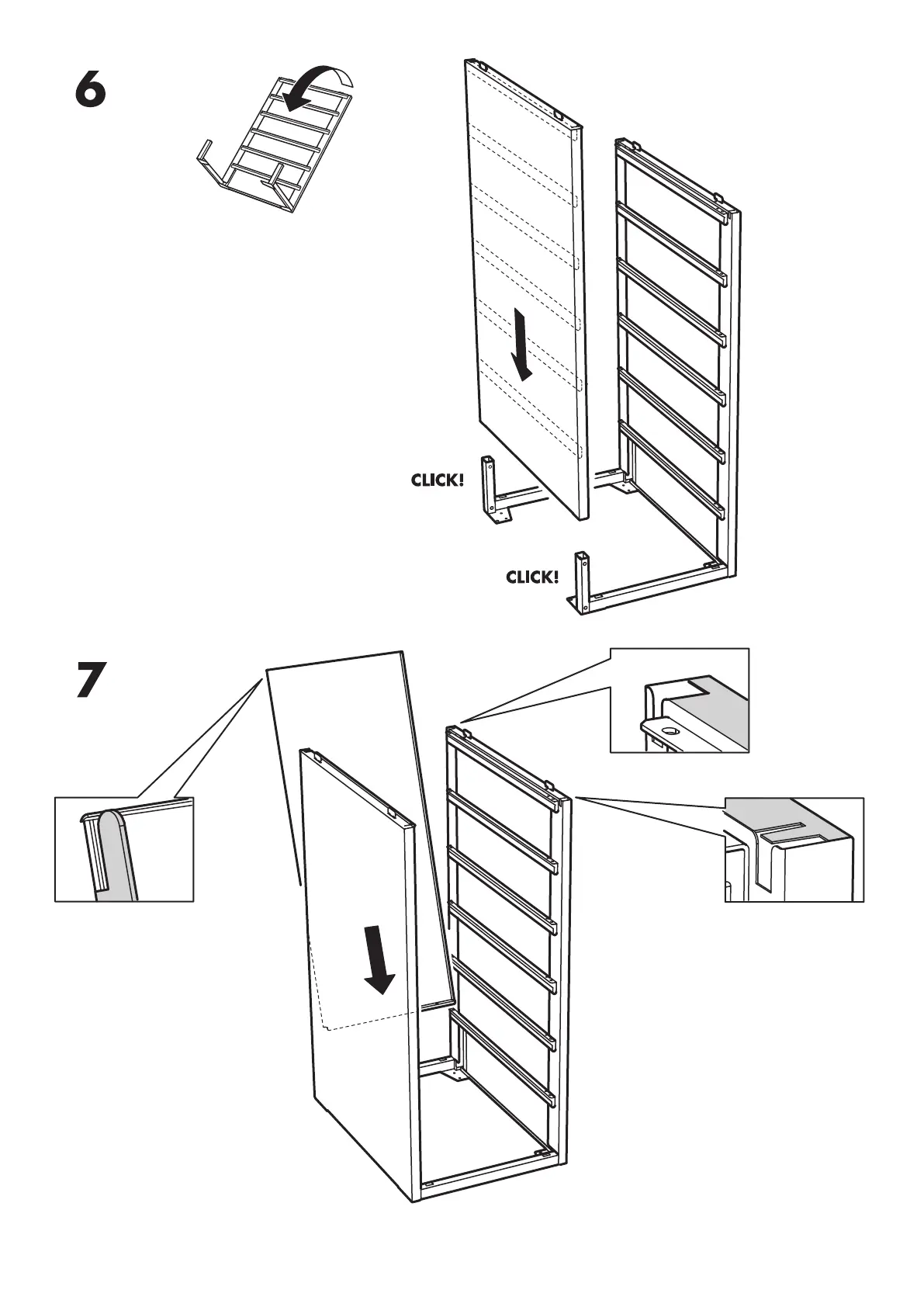 6

CLICK!

CLICK!

7