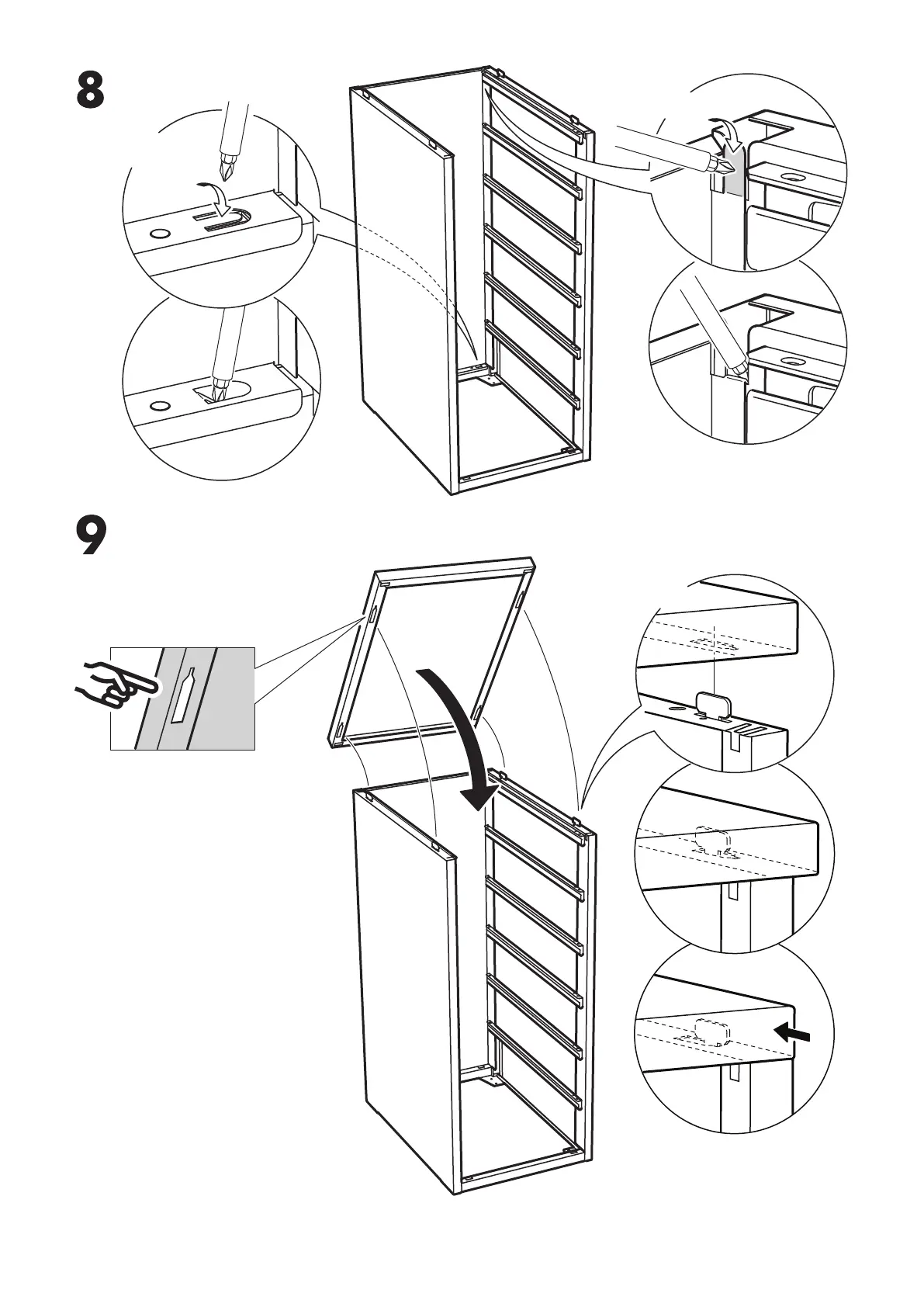 8

9