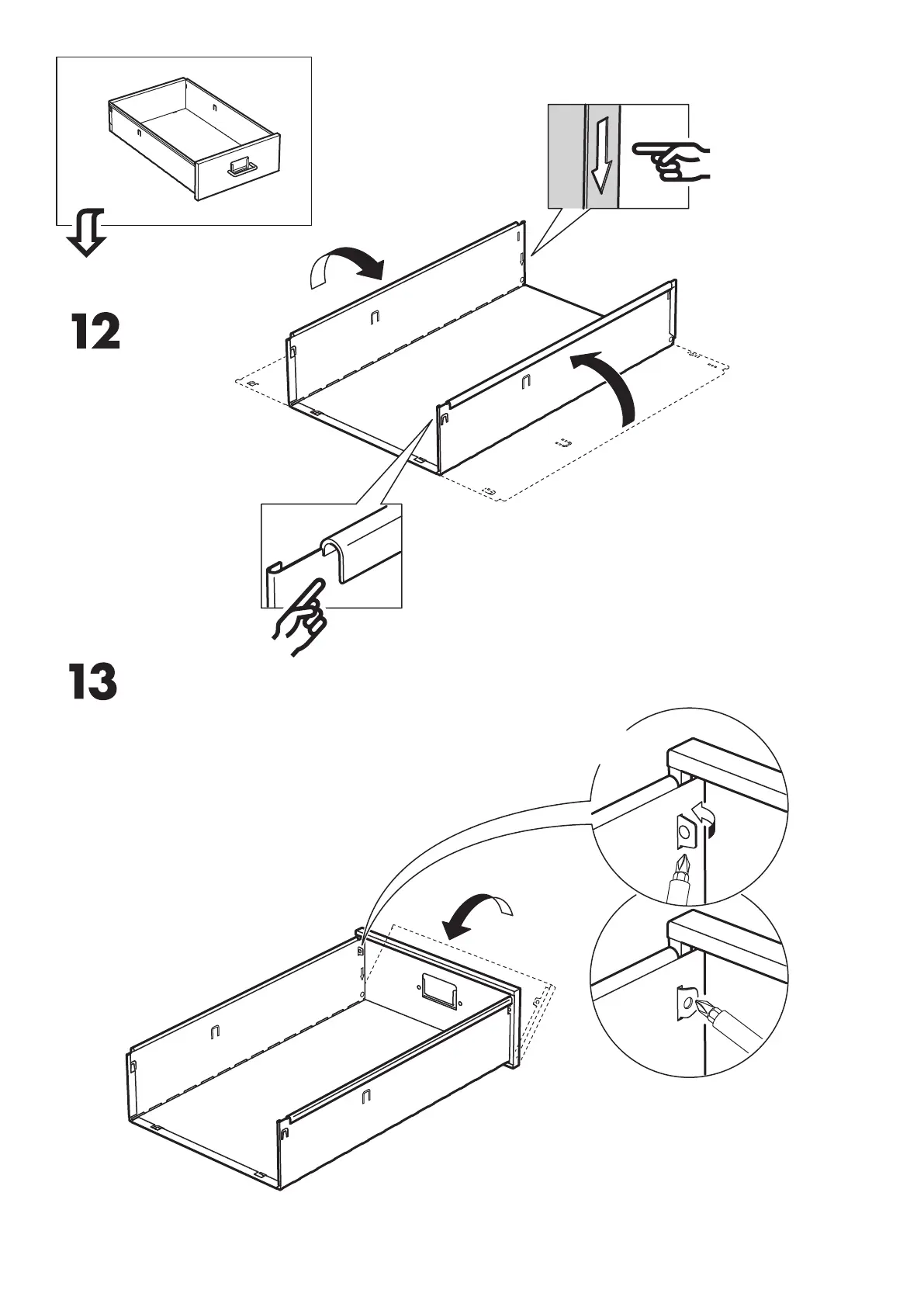 12

13