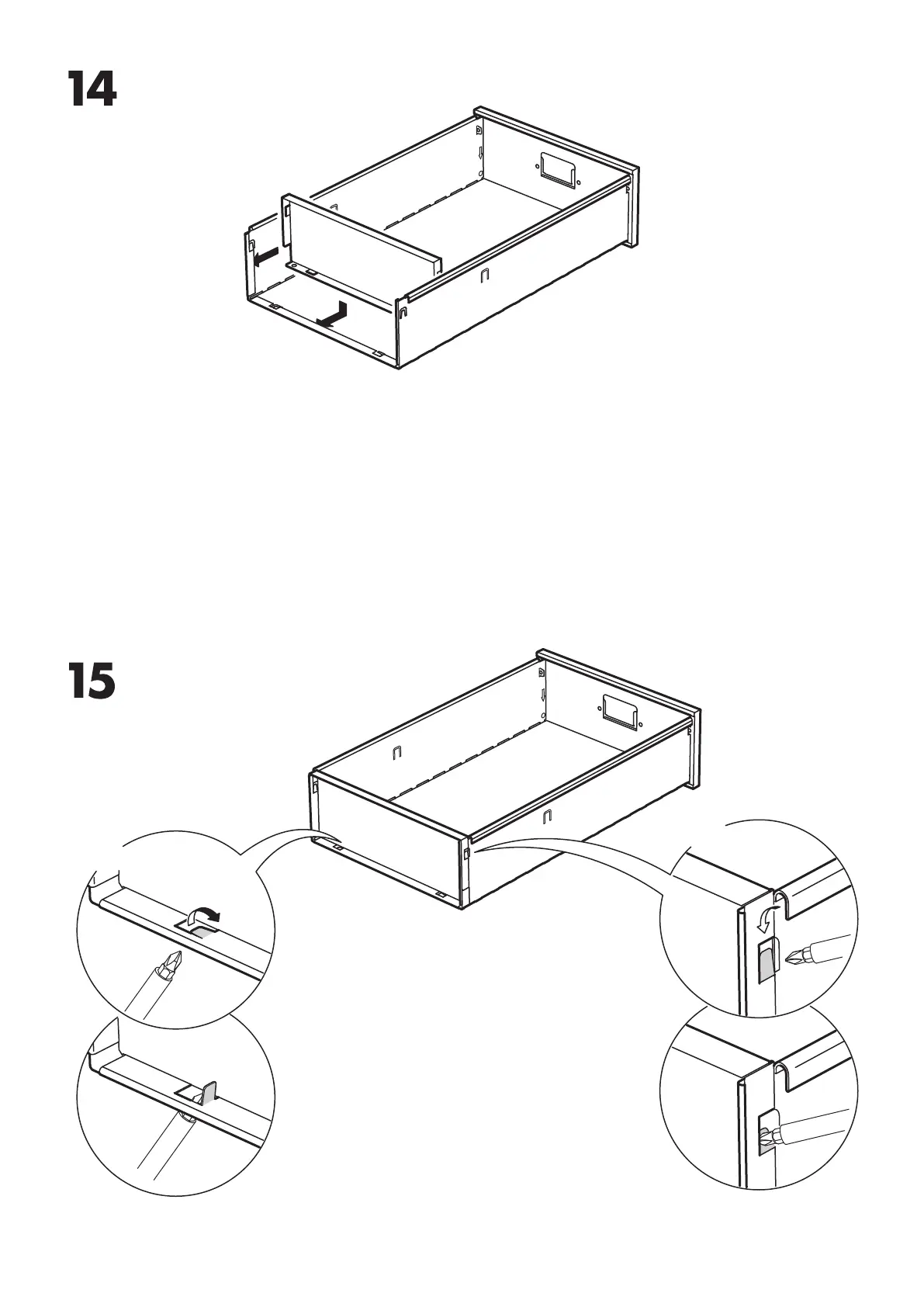 14

15