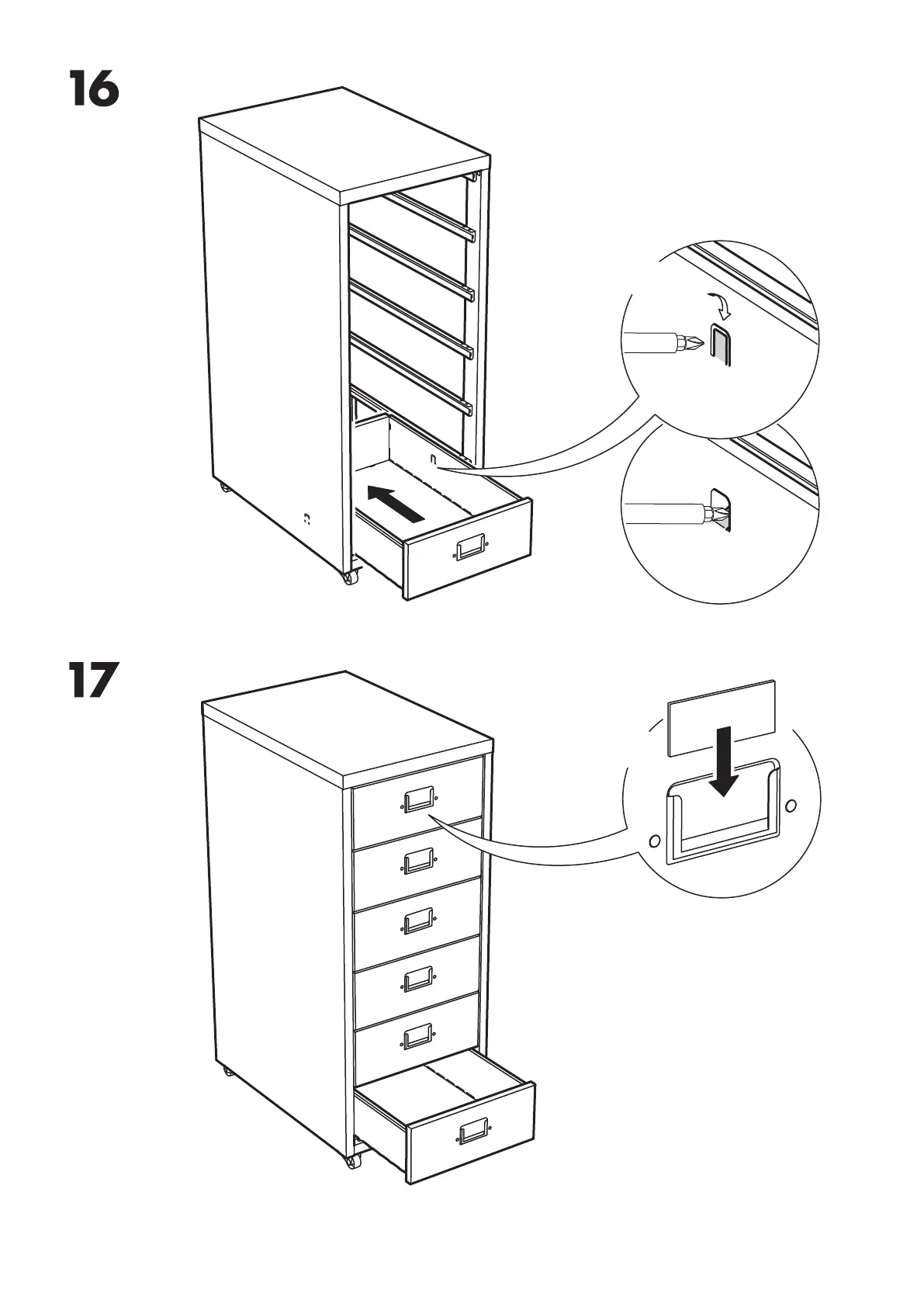 16

17