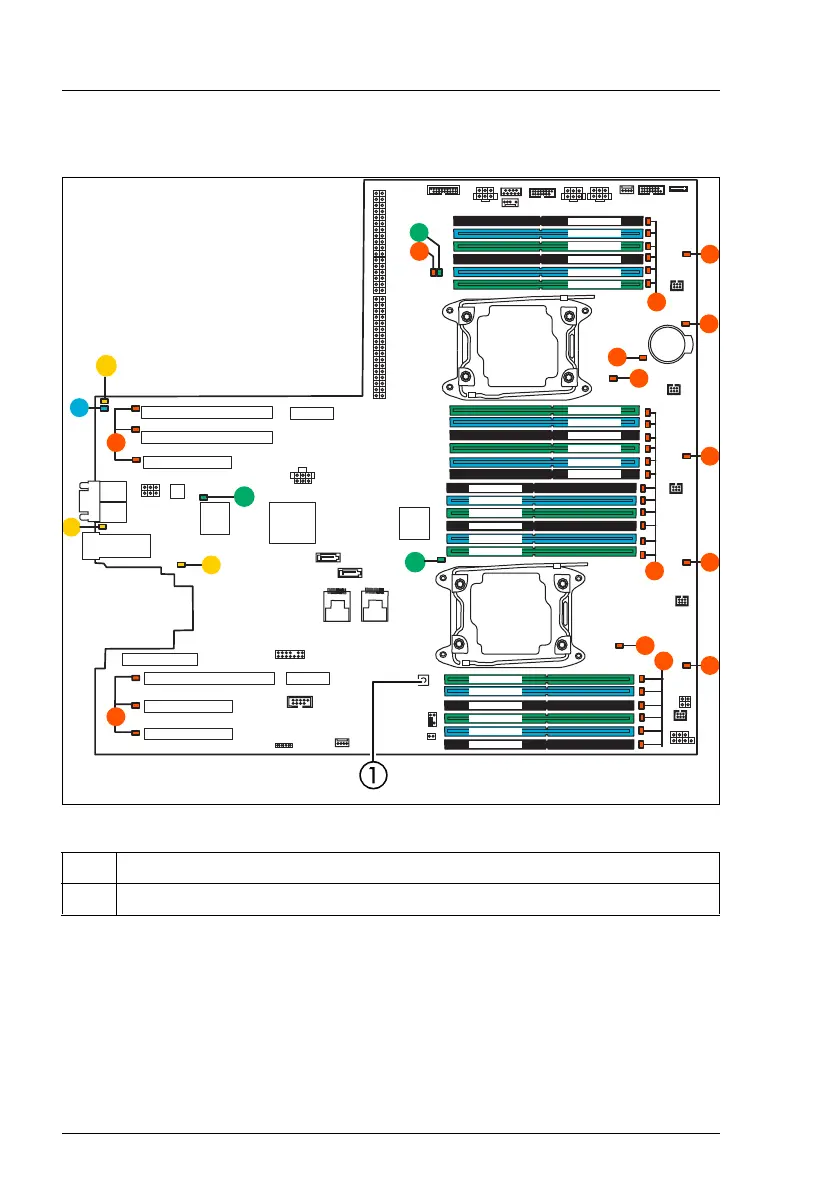 1