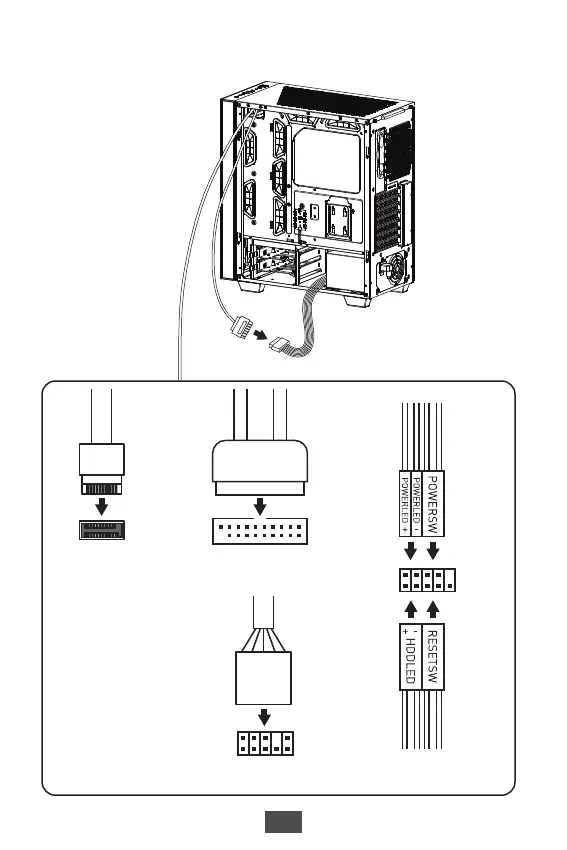 POWERLED +
POWERLED -
POWERSW

+ HDDLED -
RESETSW