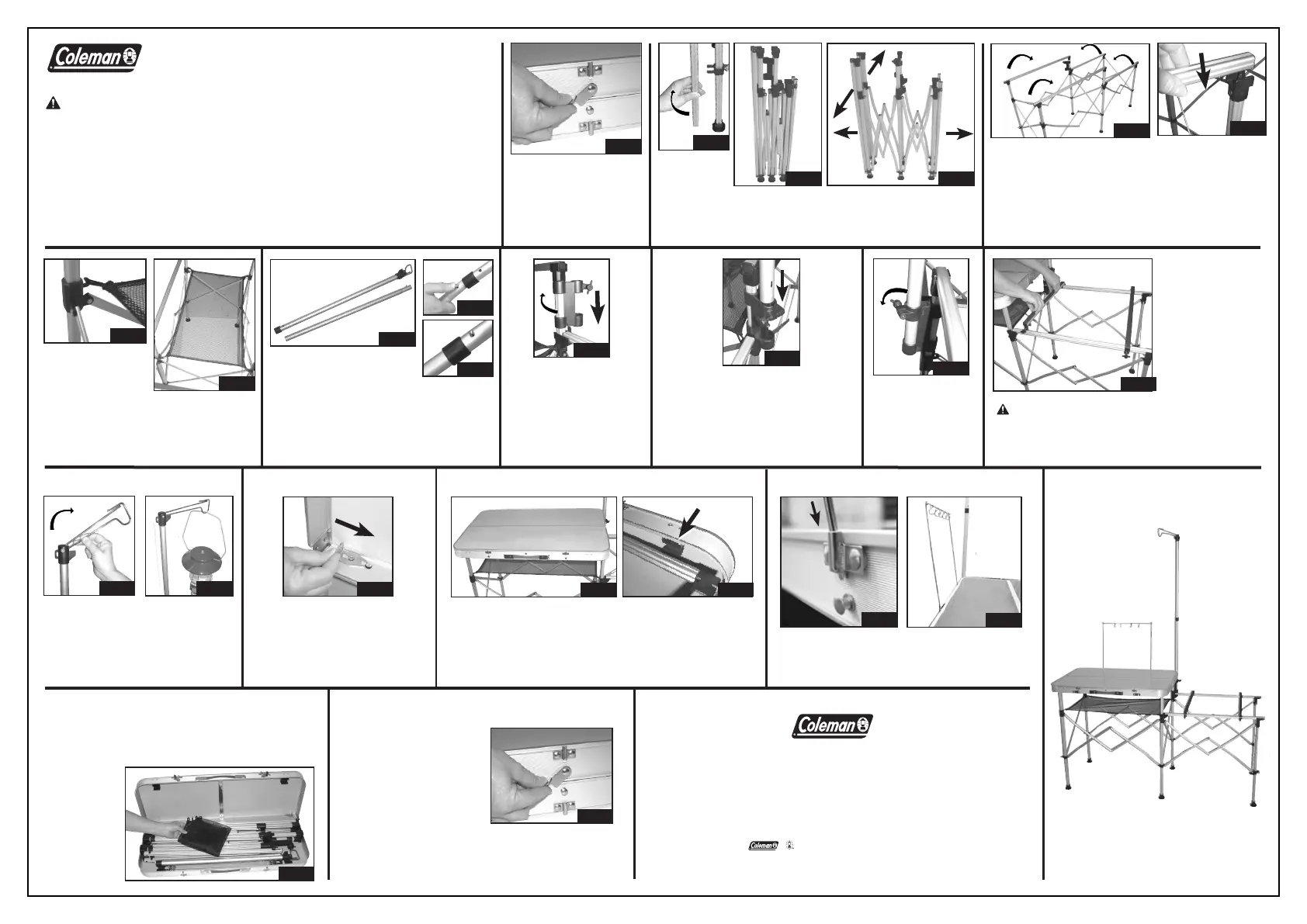 Coleman

Coleman

Coleman