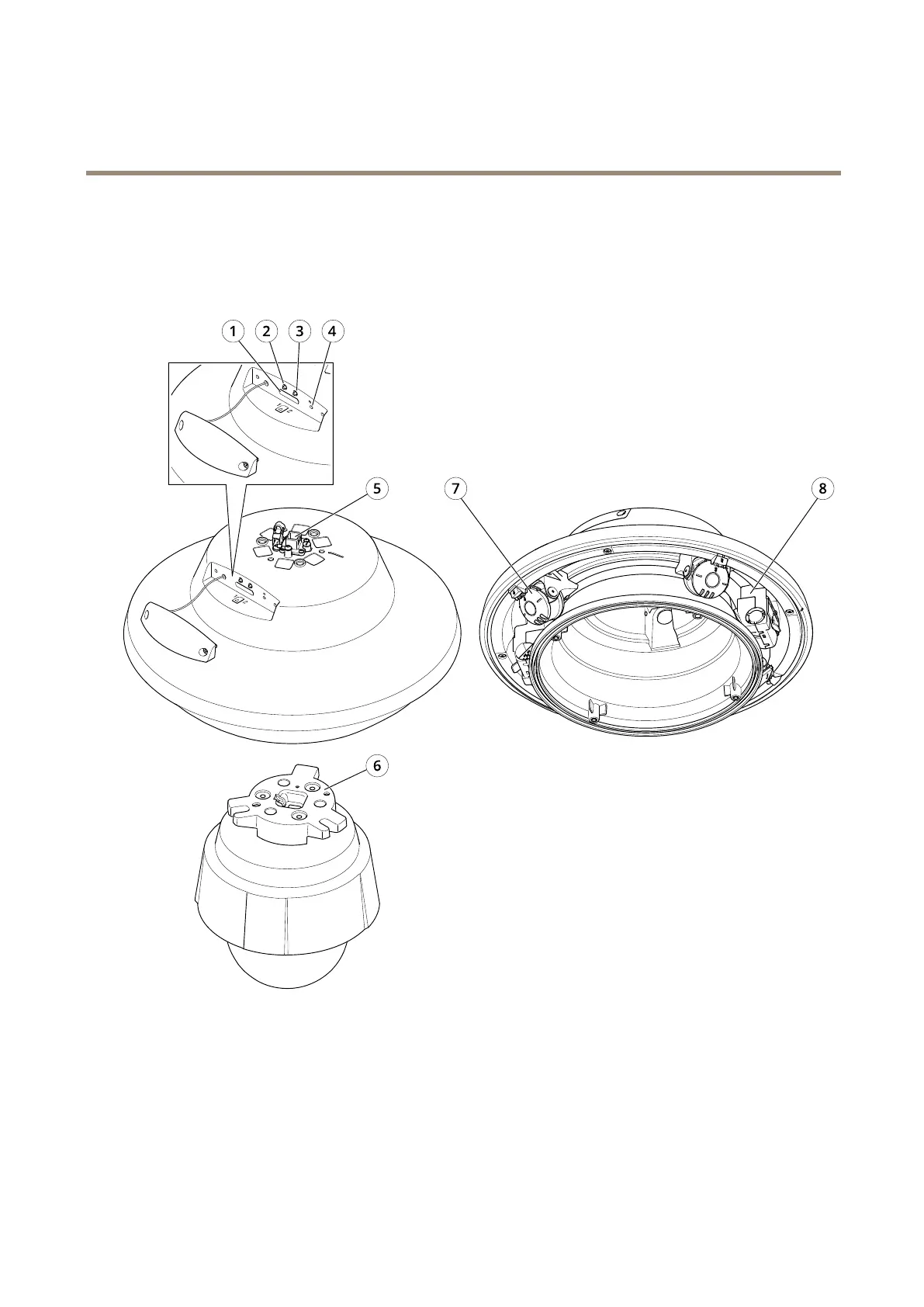 1 2 3 4
5
7
8
6