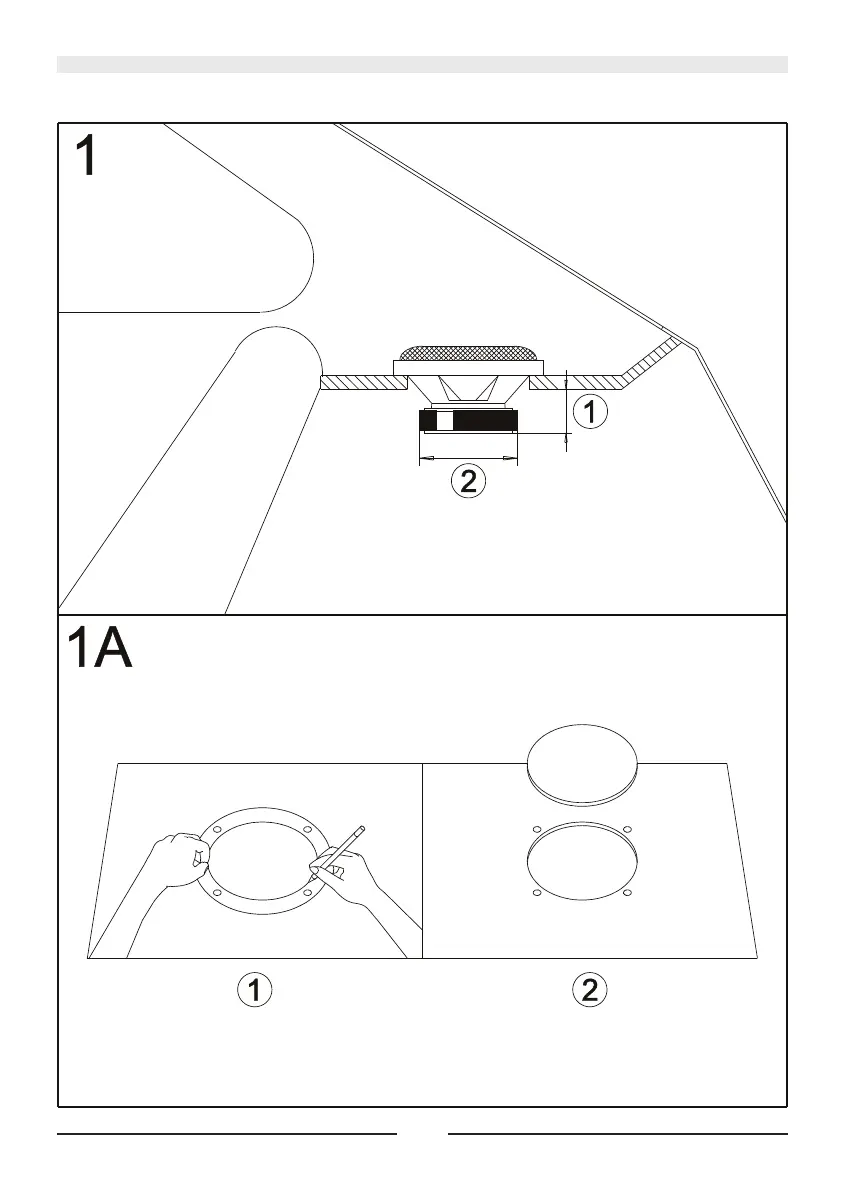 1

1

2

1A

1

2