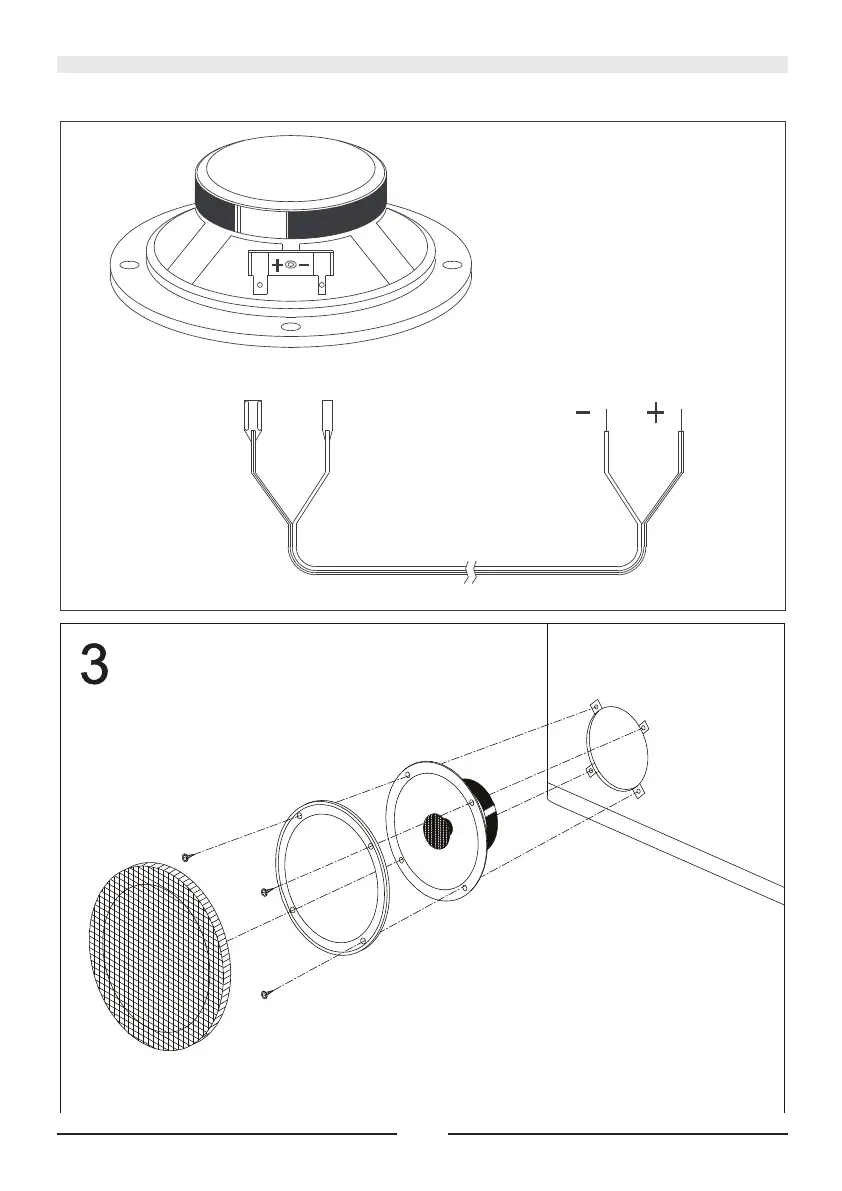 + −

− +

3