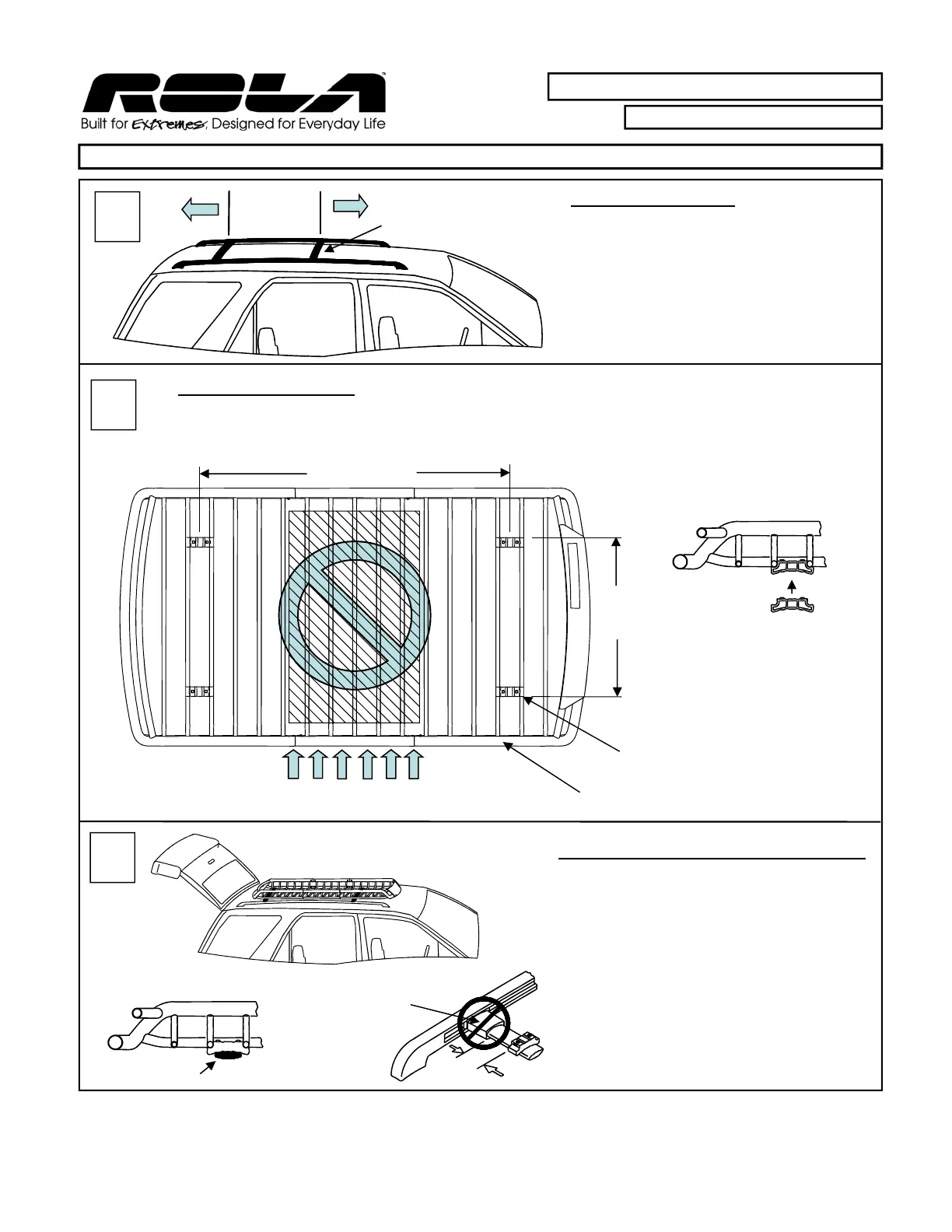 ROLA™
Built for Extremes, Designed for Everyday Life