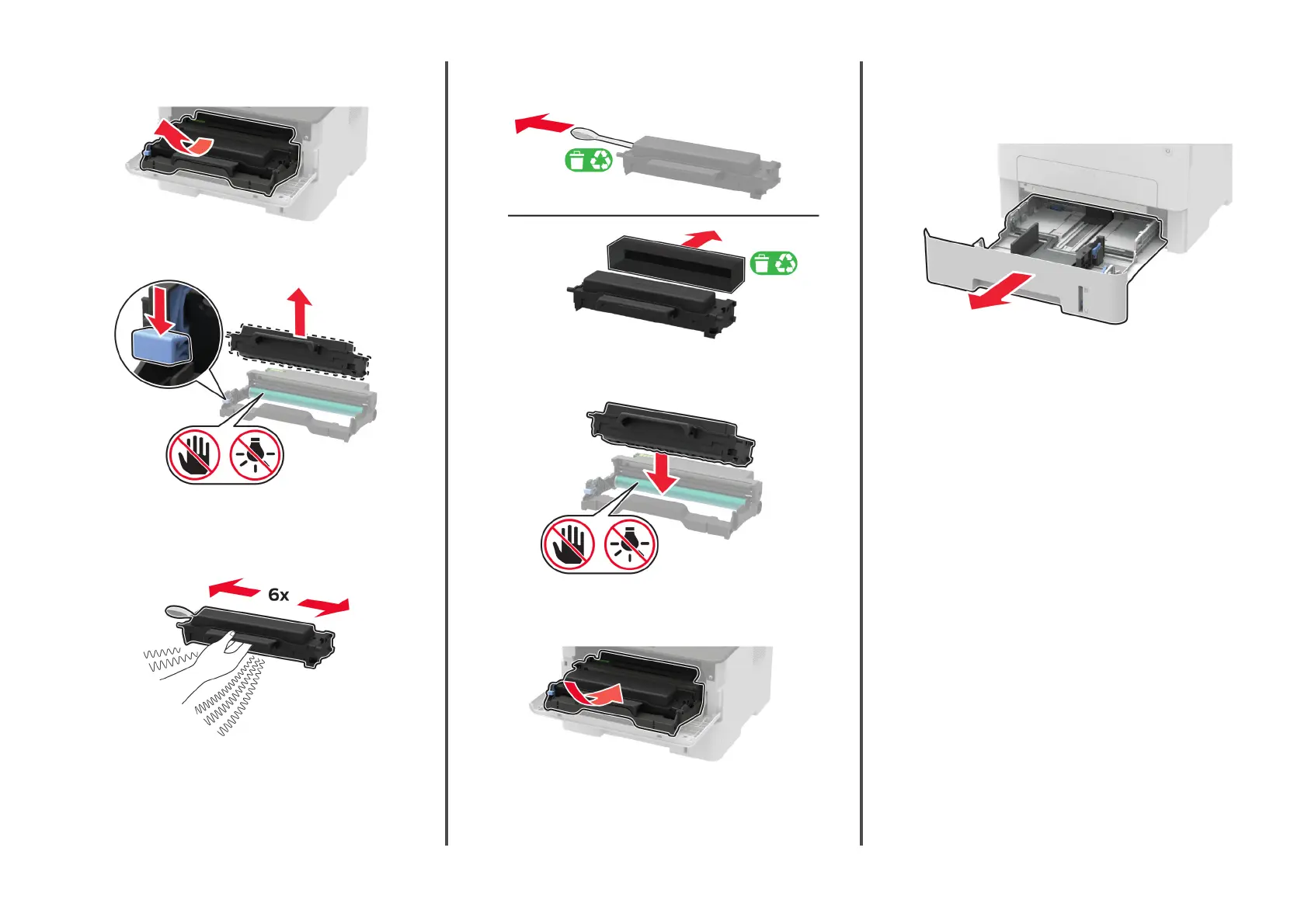 6x