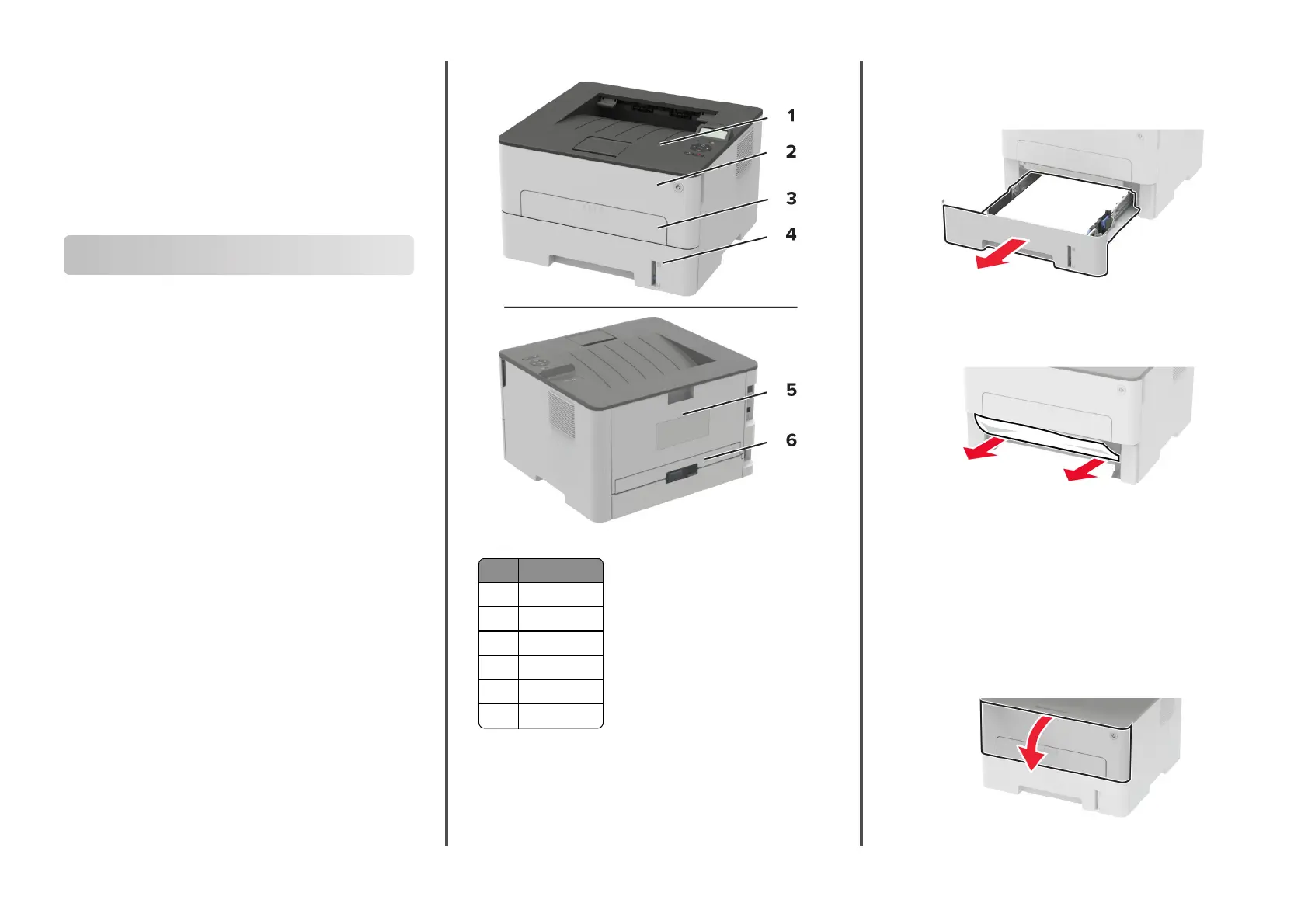 1

2

3

4

5

6