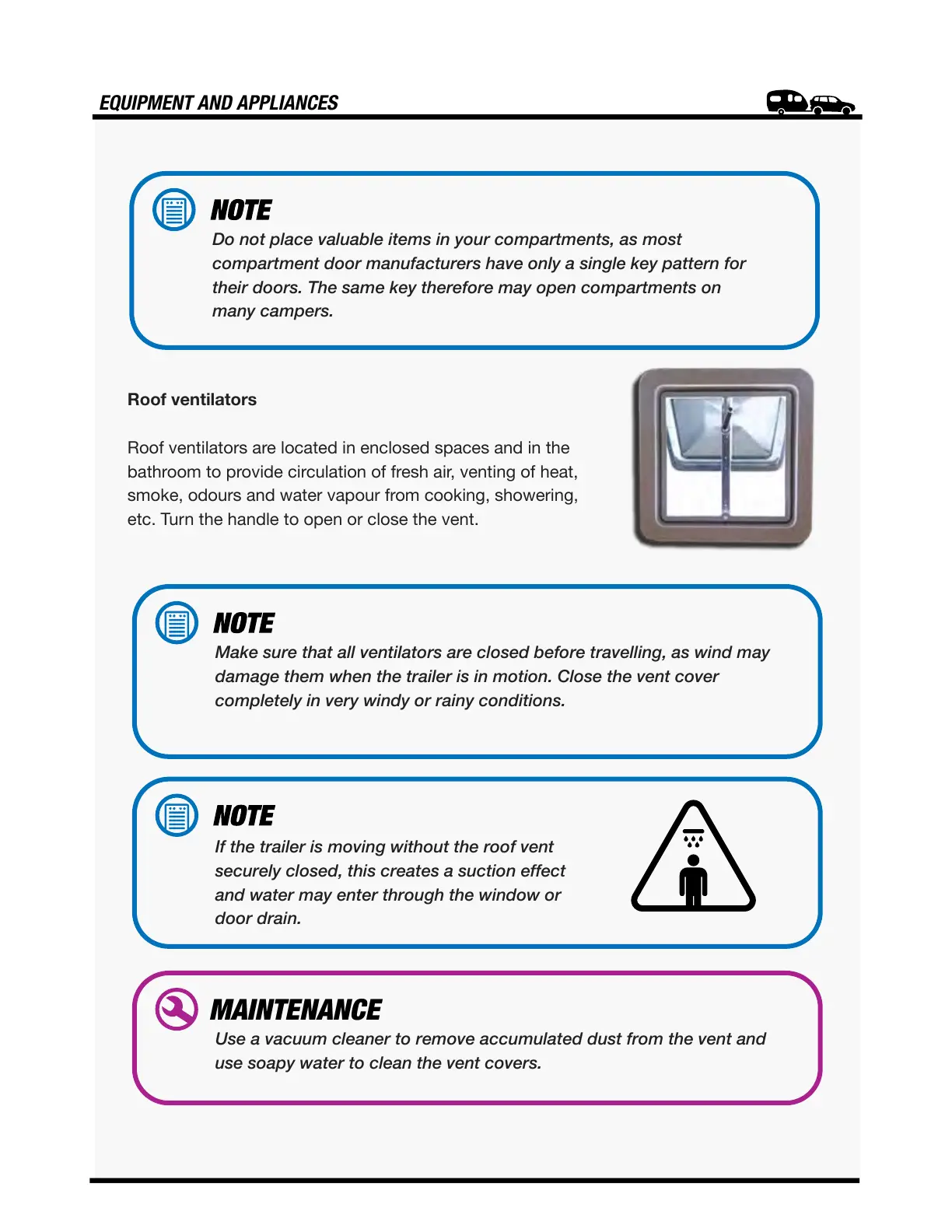 EQUIPMENT AND APPLIANCES

NOTE
Do not place valuable items in your compartments, as most compartment door manufacturers have only a single key pattern for their doors. The same key therefore may open compartments on many campers.

Roof ventilators

Roof ventilators are located in enclosed spaces and in the bathroom to provide circulation of fresh air, venting of heat, smoke, odours and water vapour from cooking, showering, etc. Turn the handle to open or close the vent.

NOTE
Make sure that all ventilators are closed before travelling, as wind may damage them when the trailer is in motion. Close the vent cover completely in very windy or rainy conditions.

NOTE
If the trailer is moving without the roof vent securely closed, this creates a suction effect and water may enter through the window or door drain.

MAINTENANCE
Use a vacuum cleaner to remove accumulated dust from the vent and use soapy water to clean the vent covers.