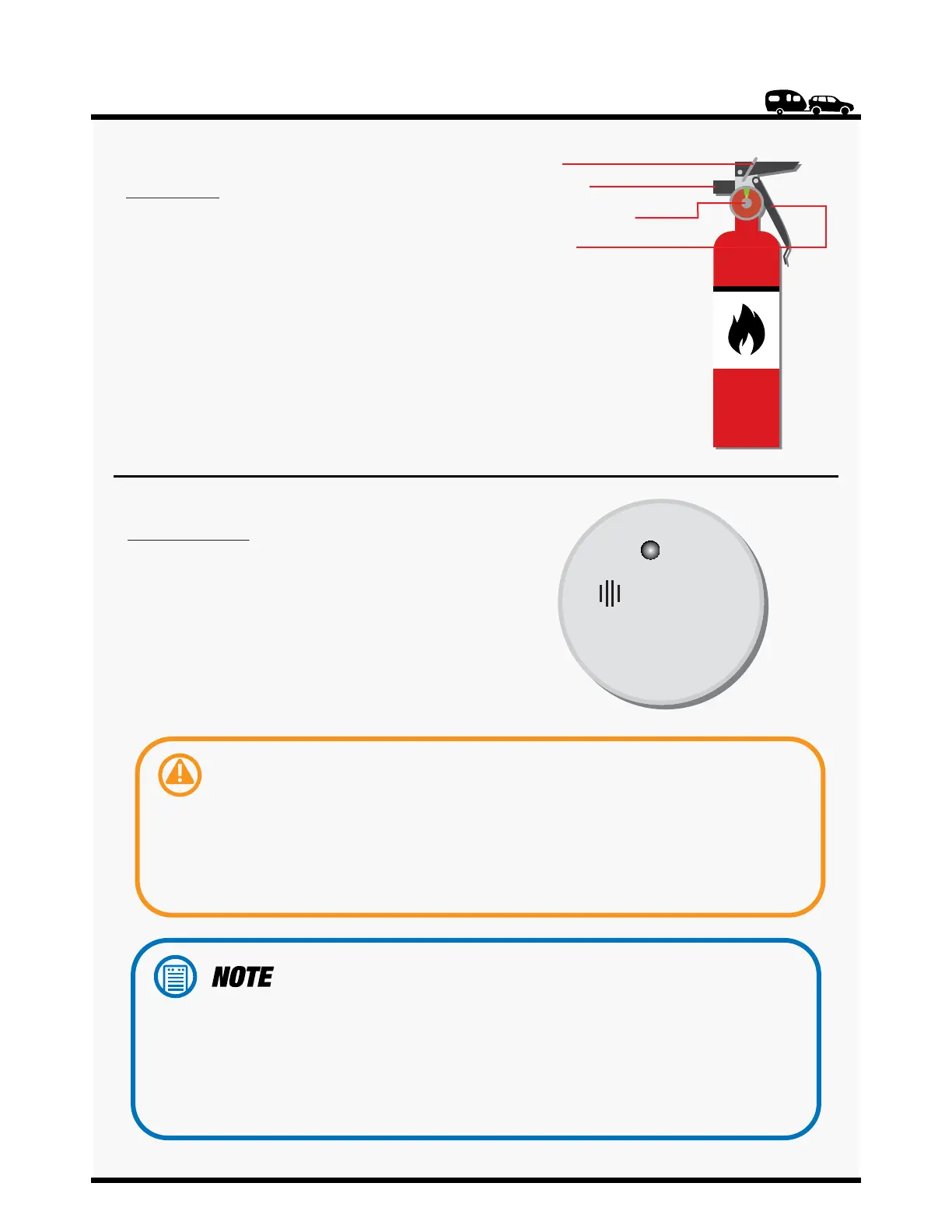 NOTE