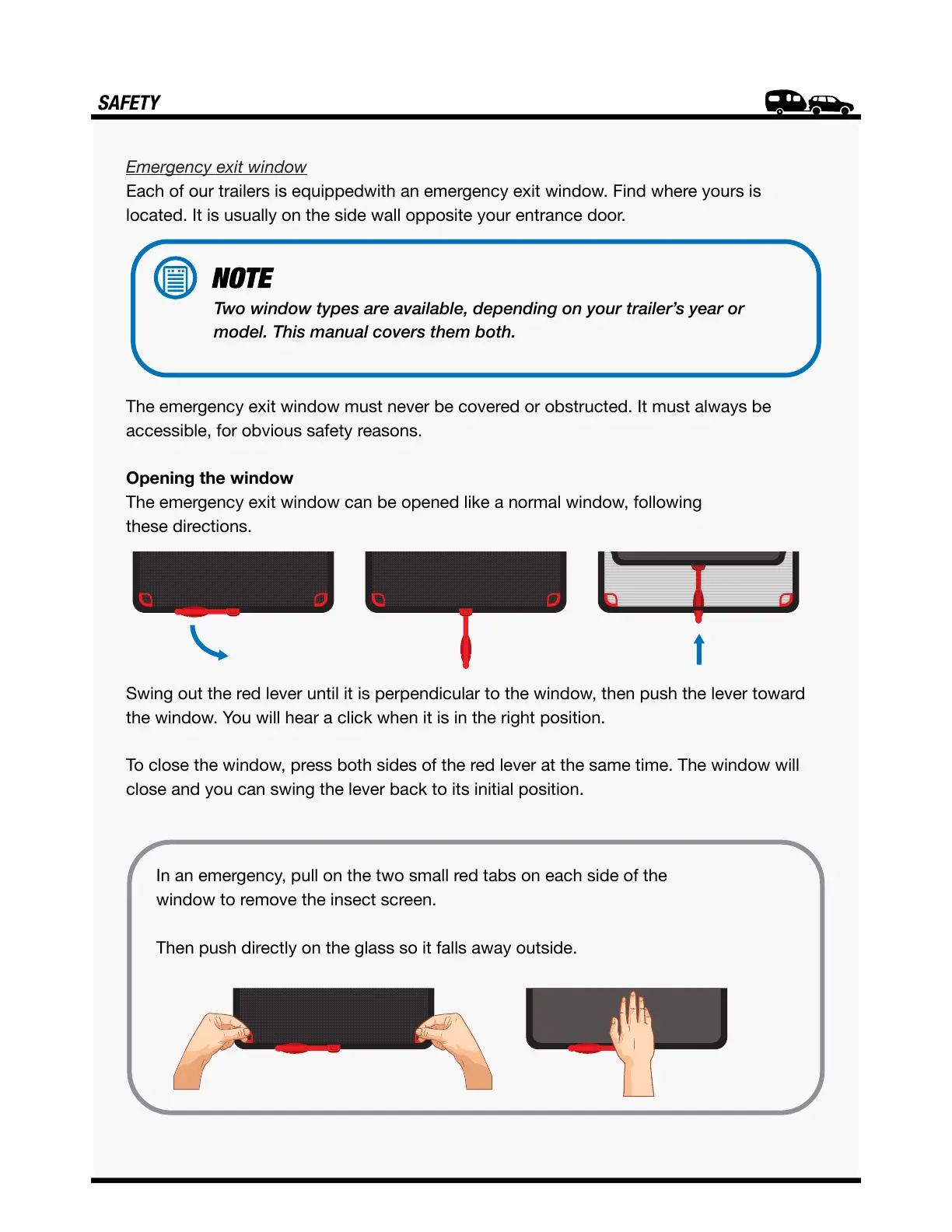 SAFETY

Emergency exit window
Each of our trailers is equippedwith an emergency exit window. Find where yours is located. It is usually on the side wall opposite your entrance door.

NOTE
Two window types are available, depending on your trailer's year or model. This manual covers them both.

The emergency exit window must never be covered or obstructed. It must always be accessible, for obvious safety reasons.

Opening the window
The emergency exit window can be opened like a normal window, following these directions.

Swing out the red lever until it is perpendicular to the window, then push the lever toward the window. You will hear a click when it is in the right position.

To close the window, press both sides of the red lever at the same time. The window will close and you can swing the lever back to its initial position.

In an emergency, pull on the two small red tabs on each side of the window to remove the insect screen.

Then push directly on the glass so it falls away outside.