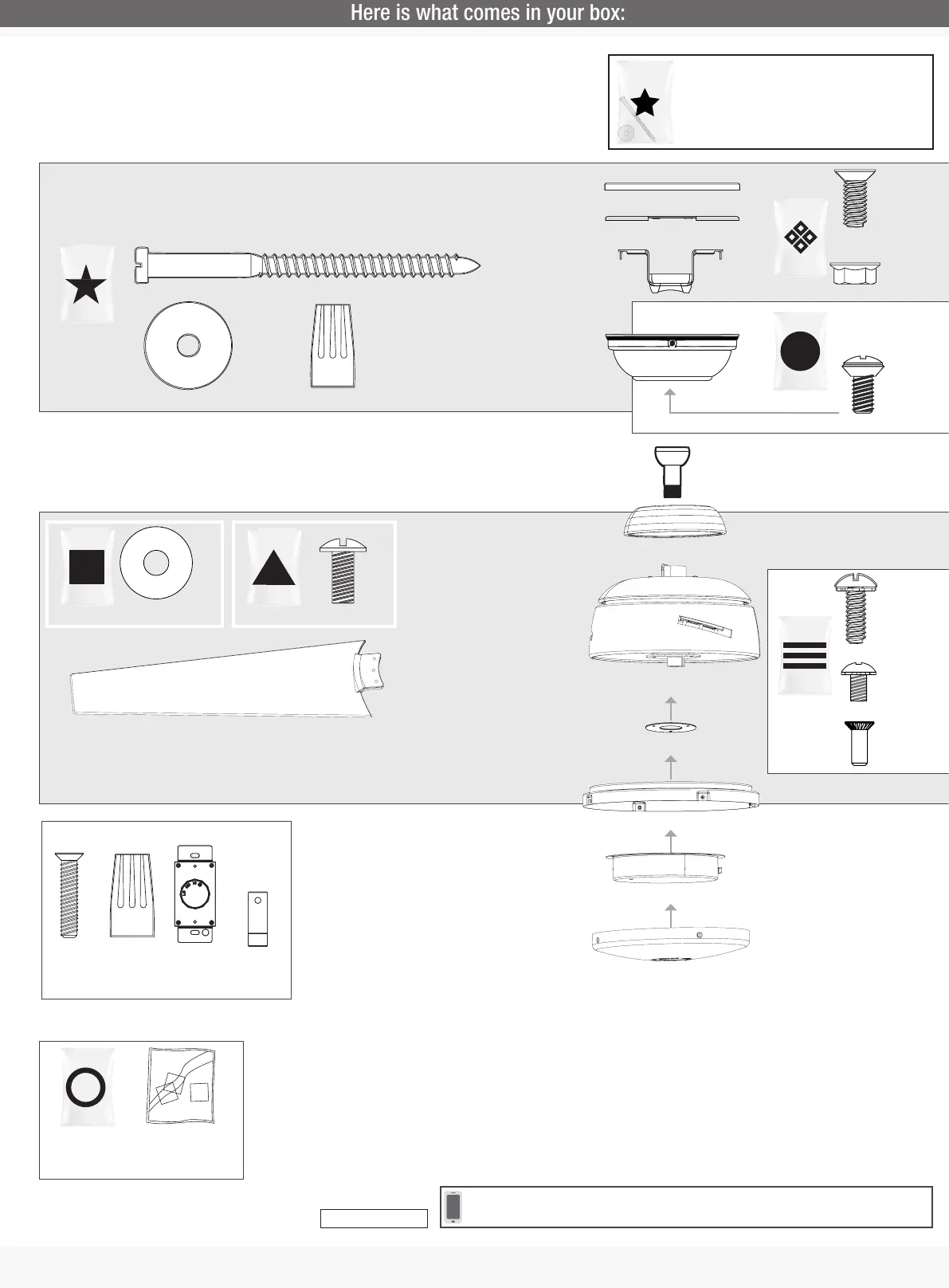 Here is what comes in your box: