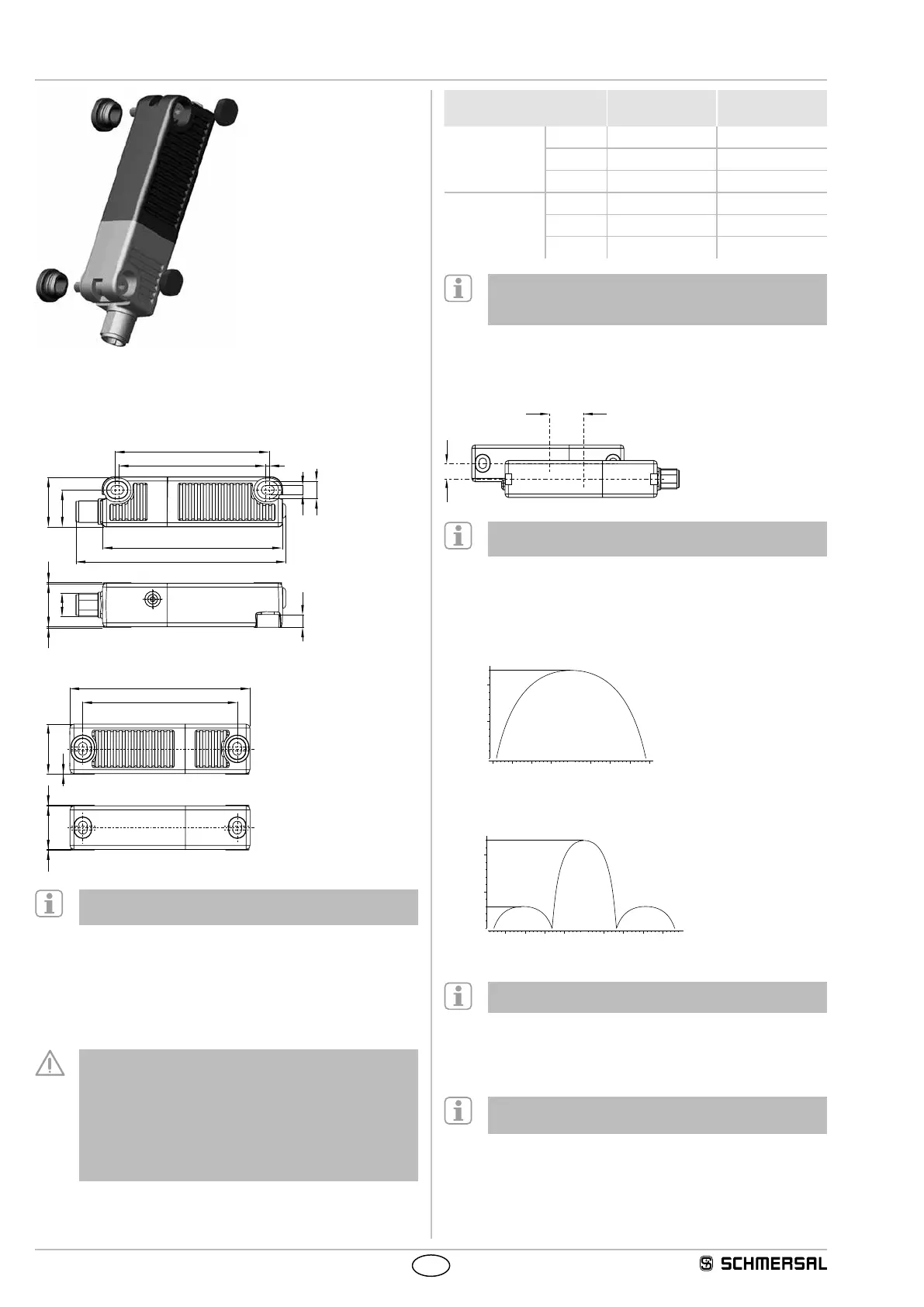 SCHMERSAL