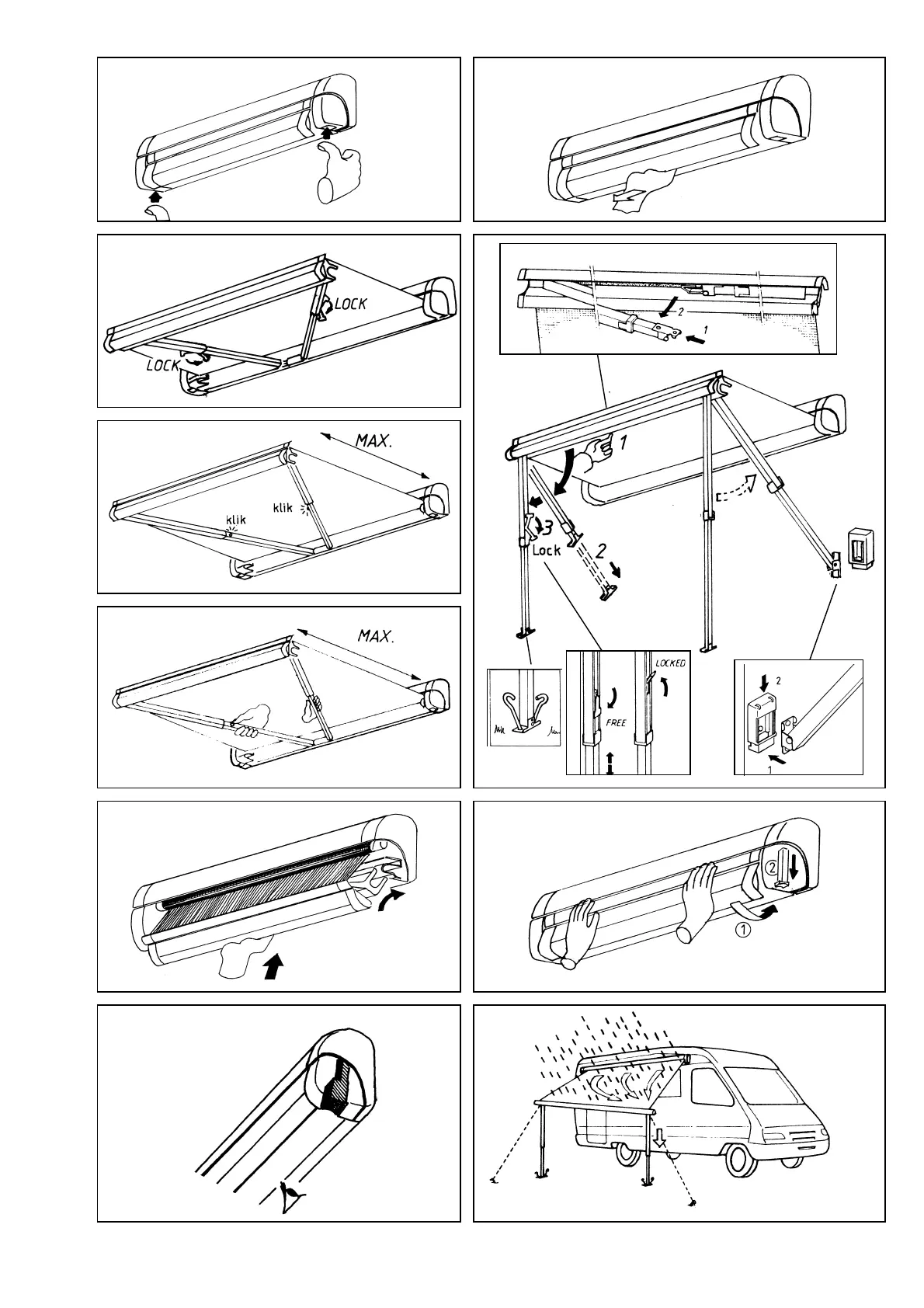 LOCK
LOCK

MAX.
klik
klik

MAX.

2
1

1
3
Lock
2

LOCKED
FREE

2
1

2
1