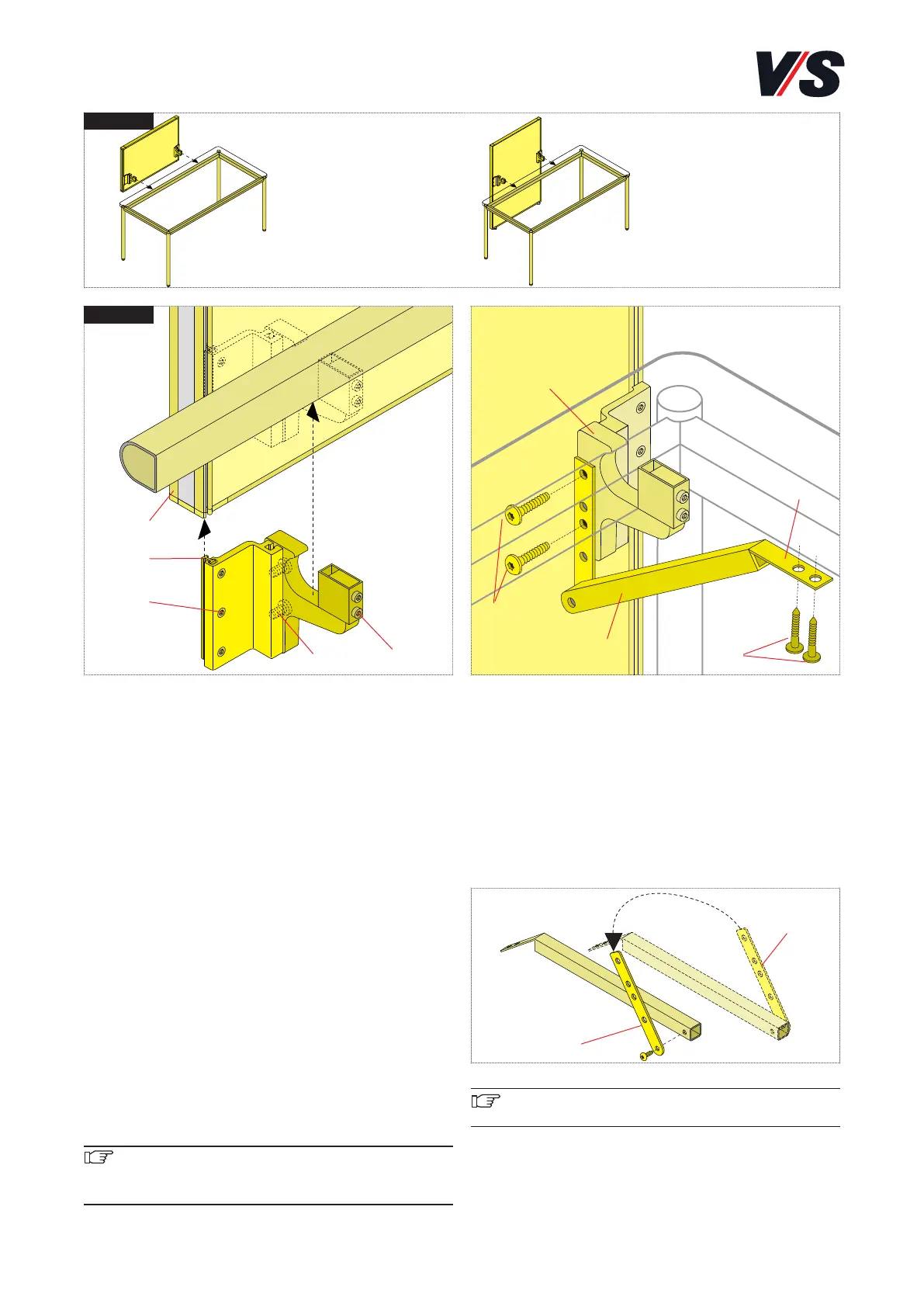 V/S