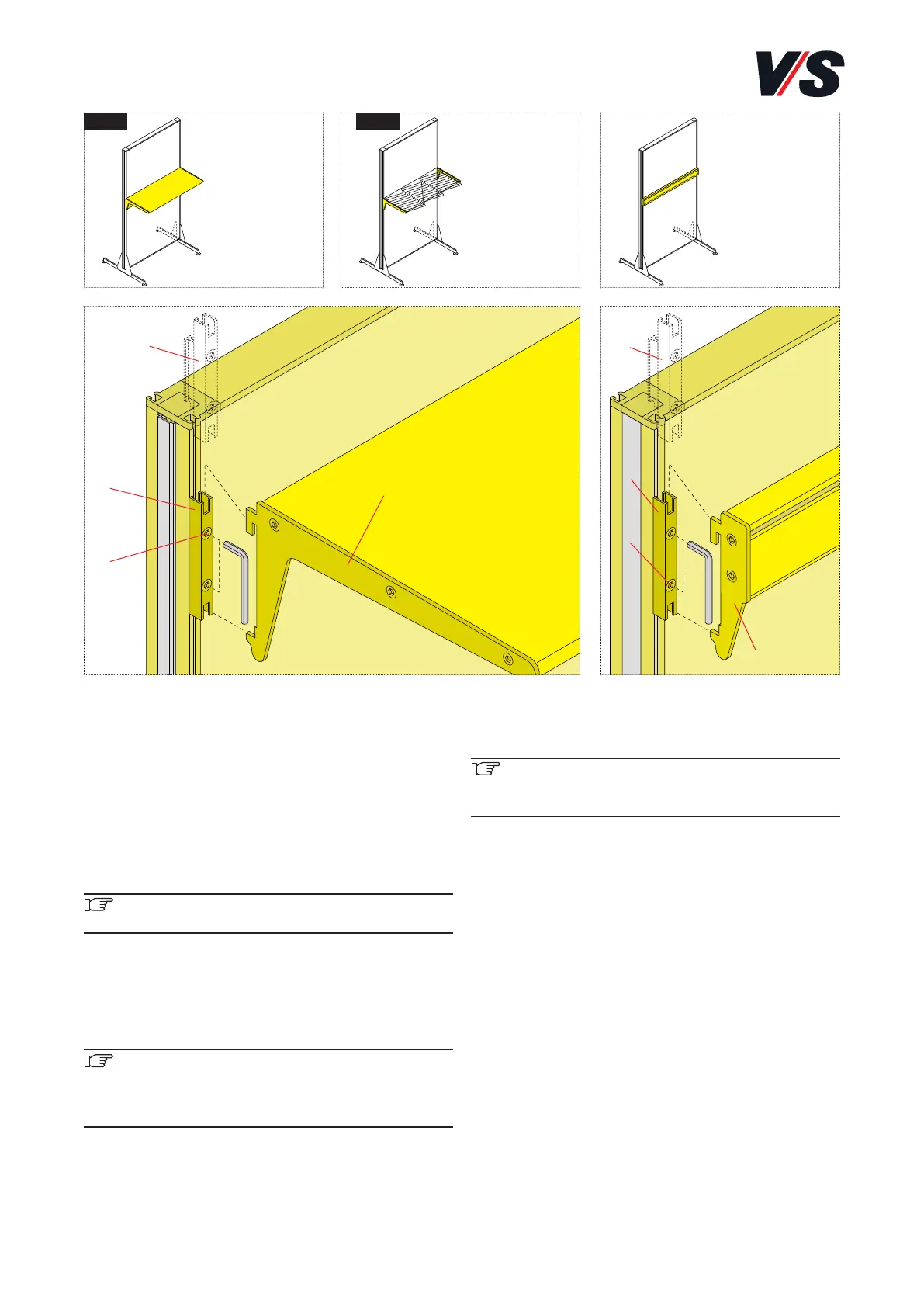 V/S