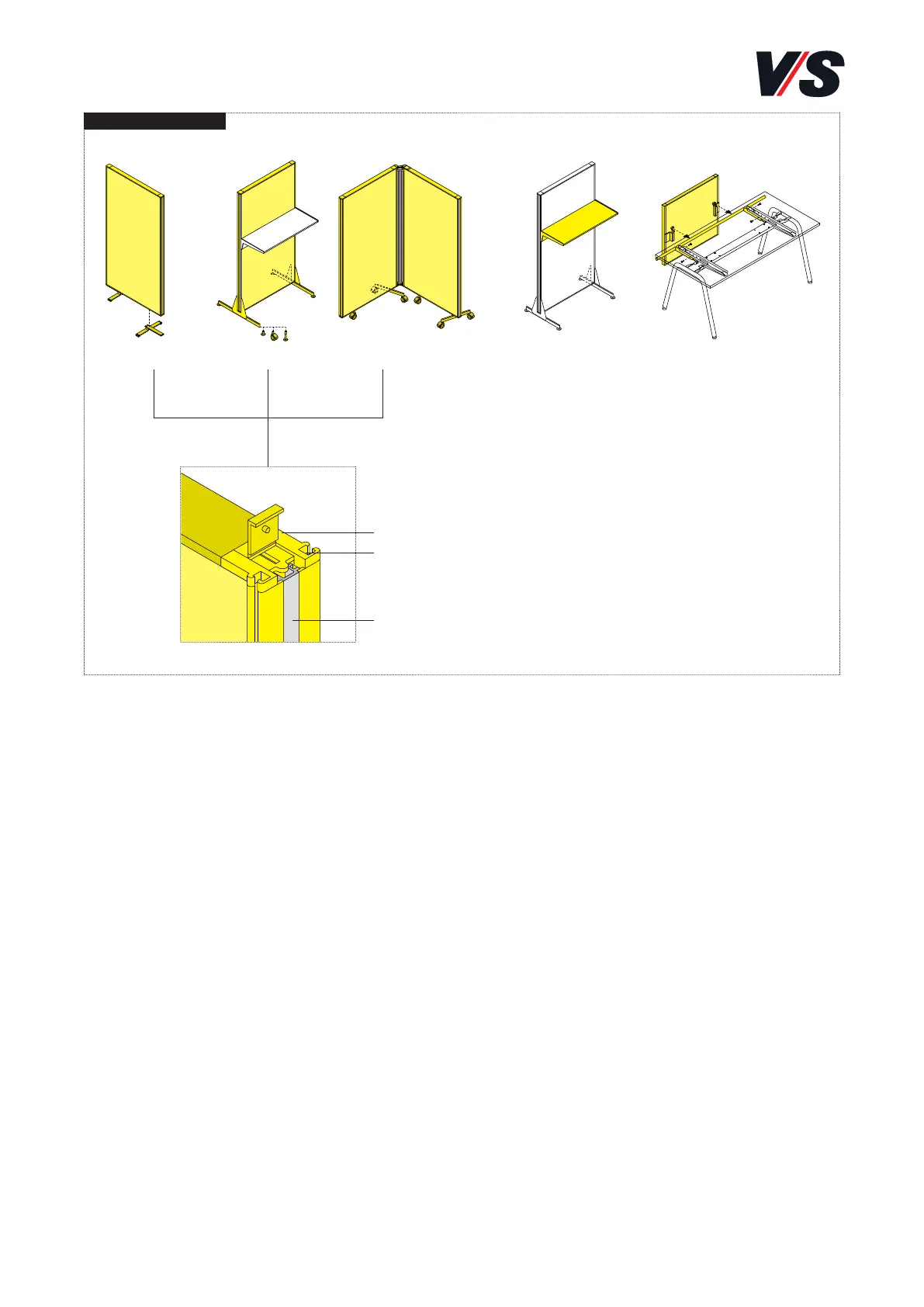 V/S