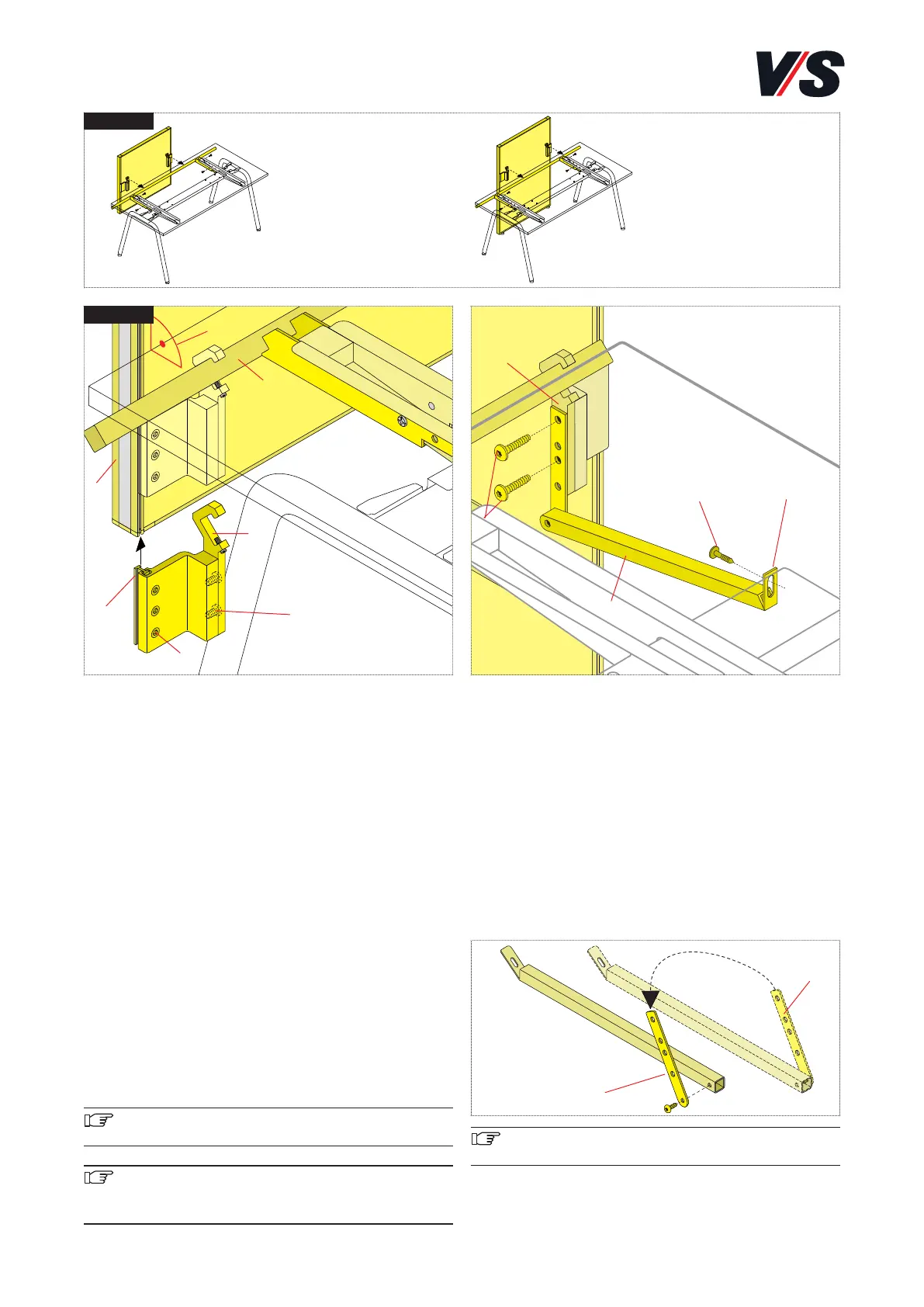 V/S