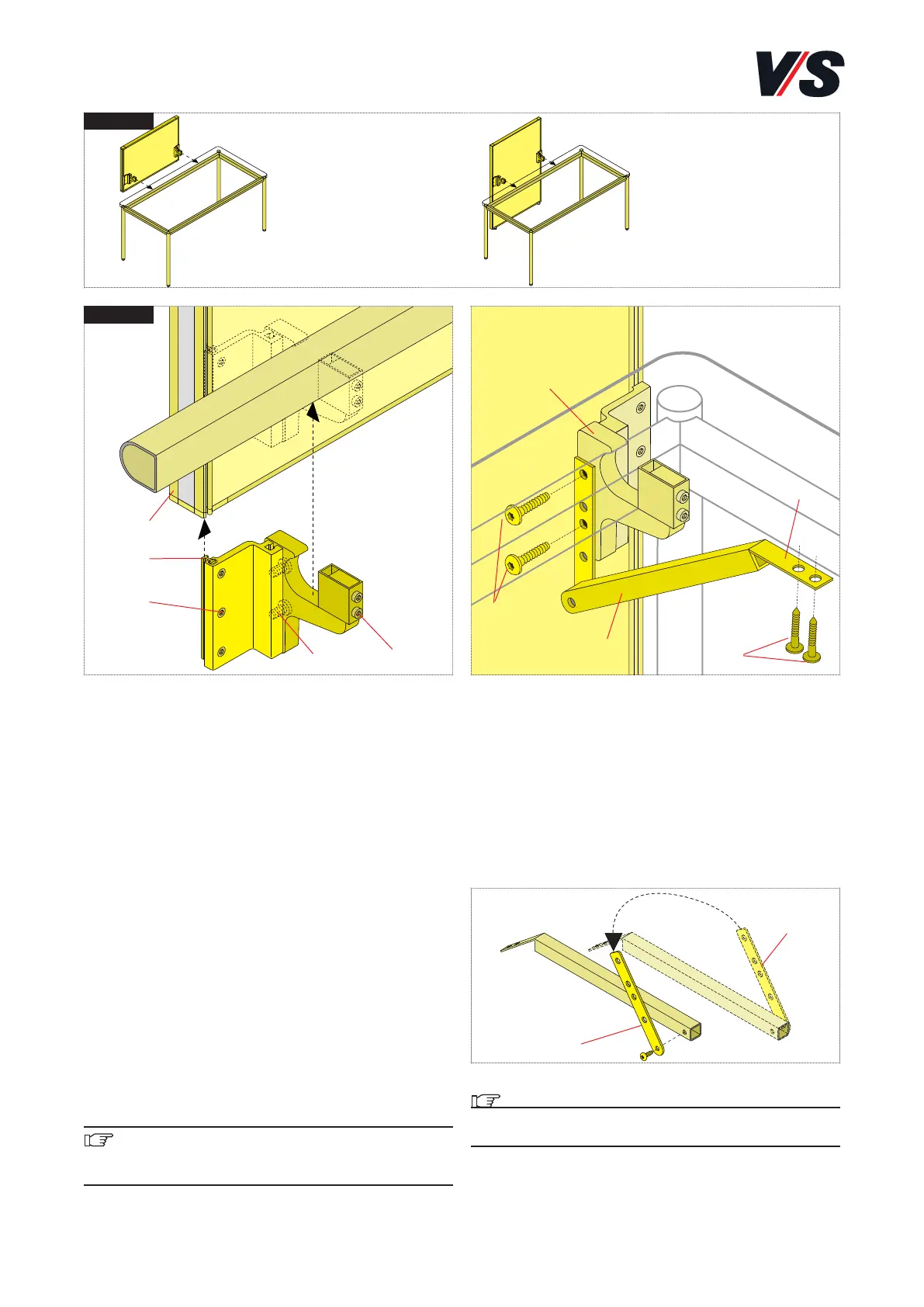 V/S