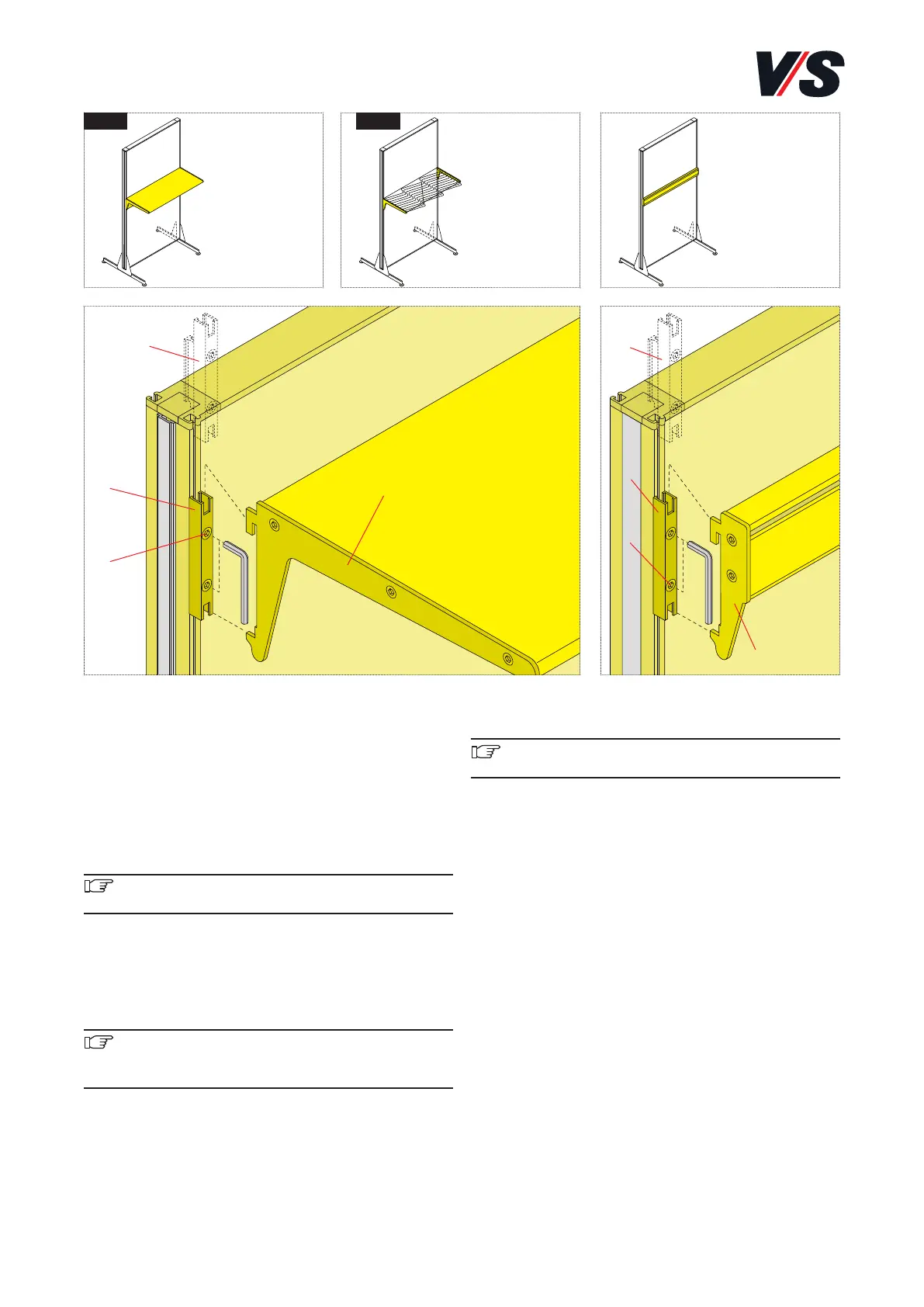 V/S