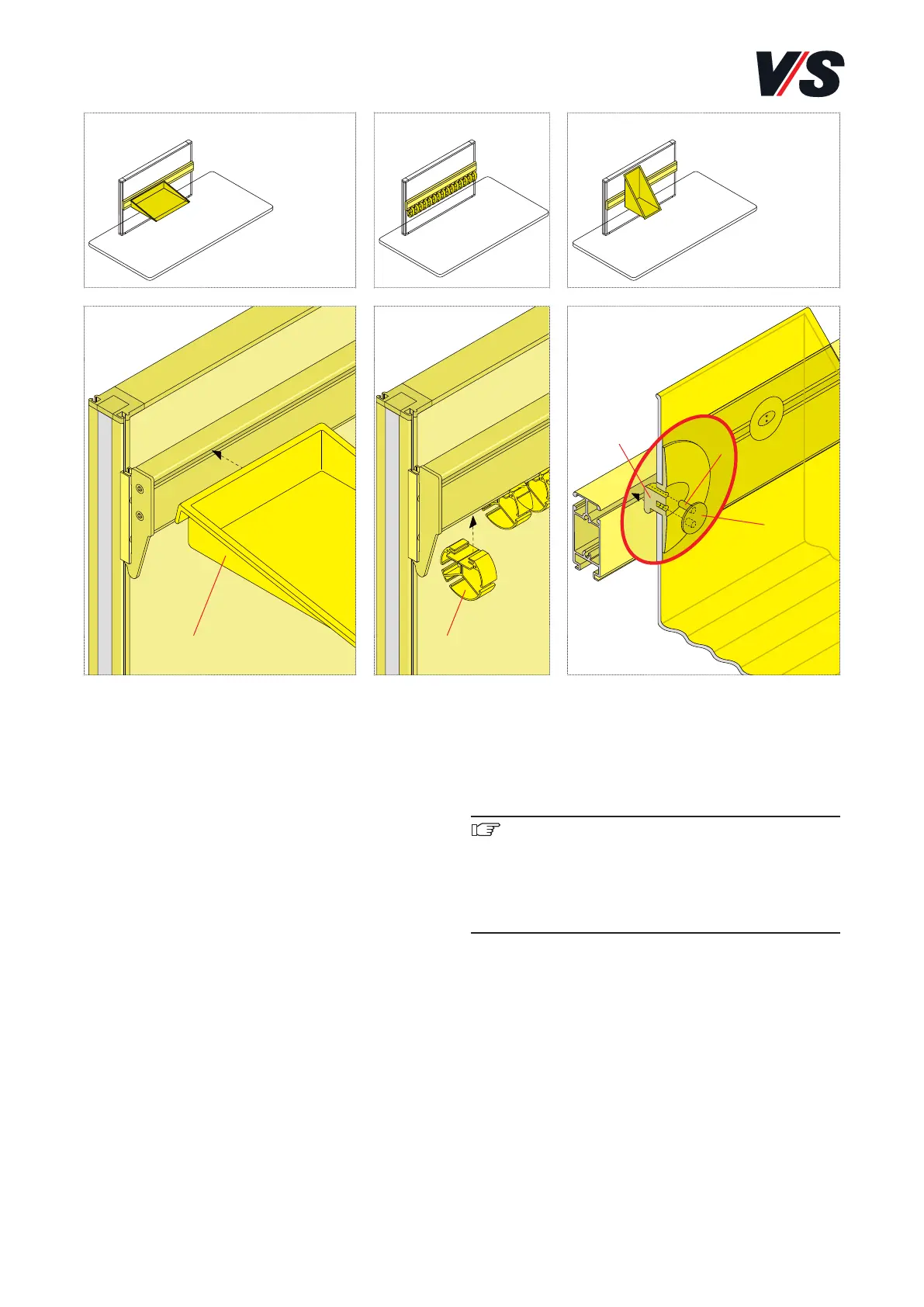 V/S