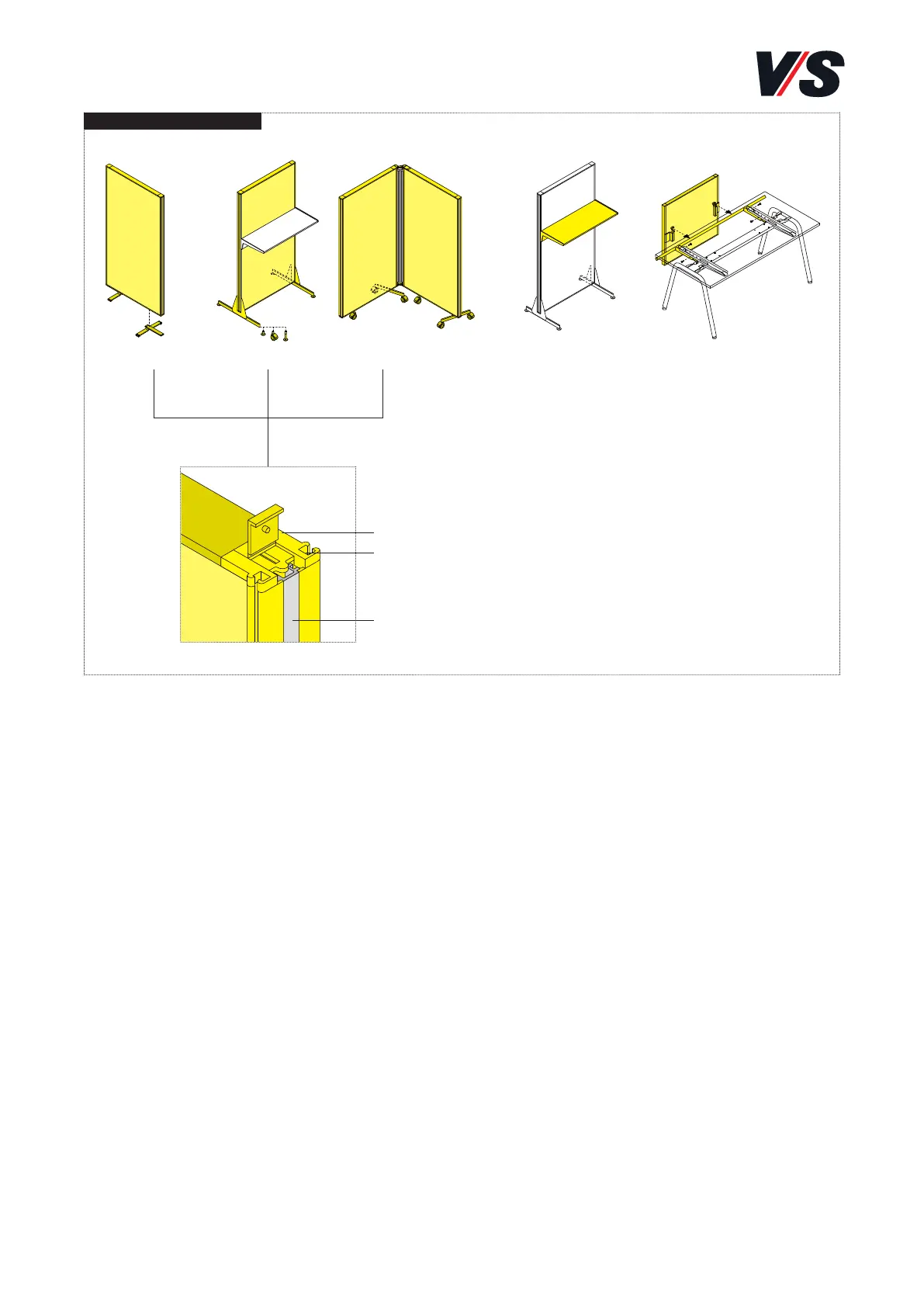 V/S