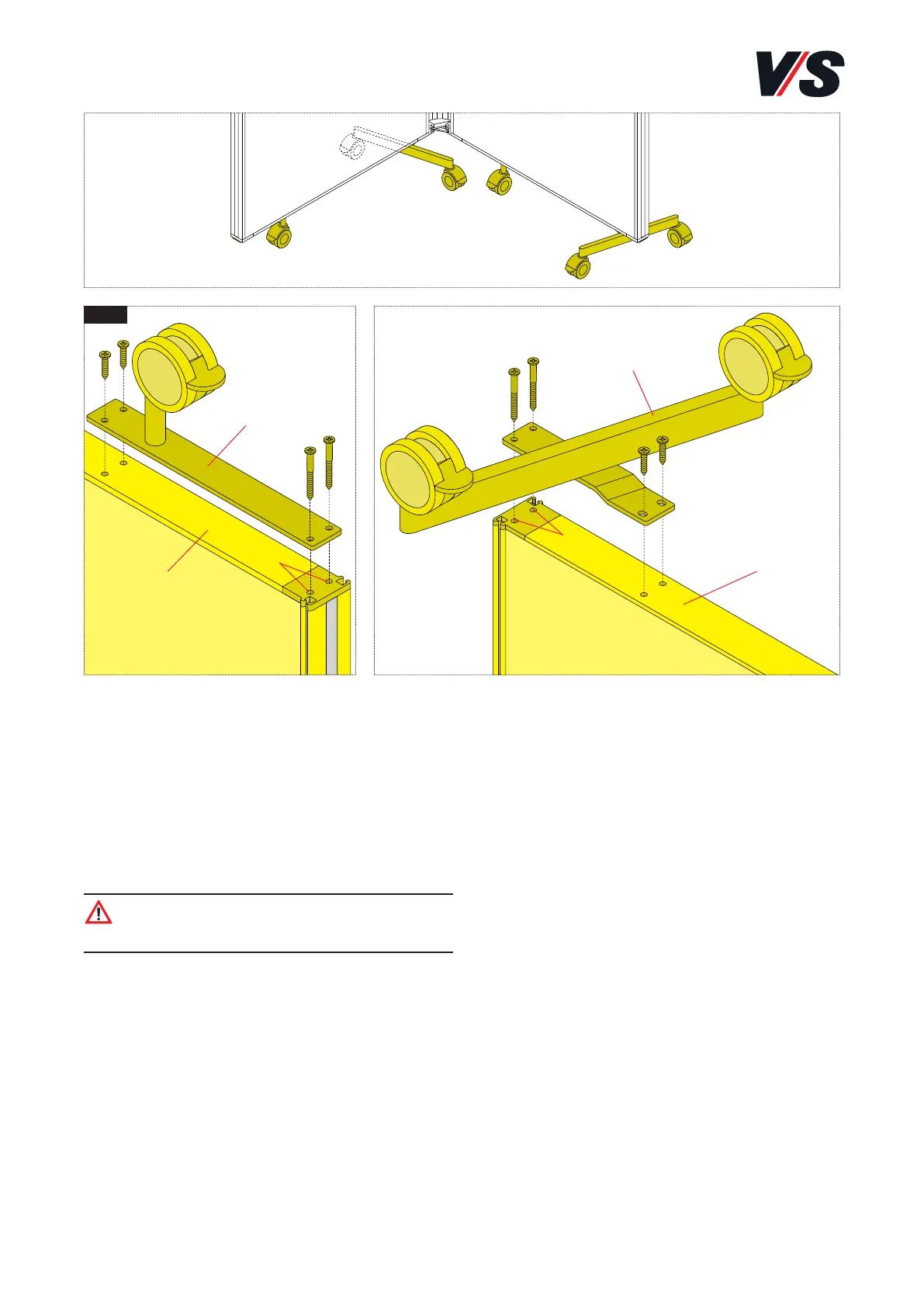 V/S