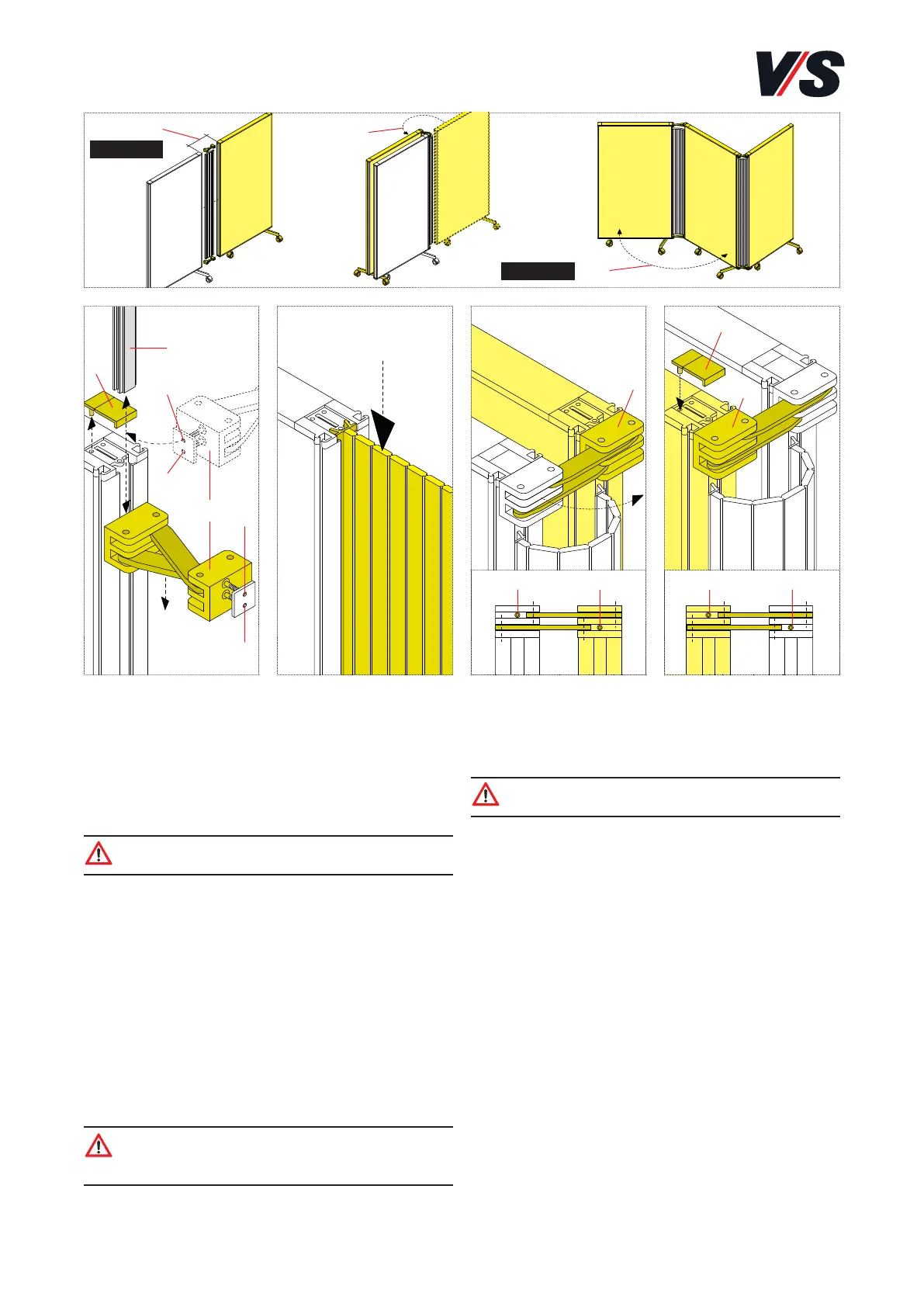 V/S