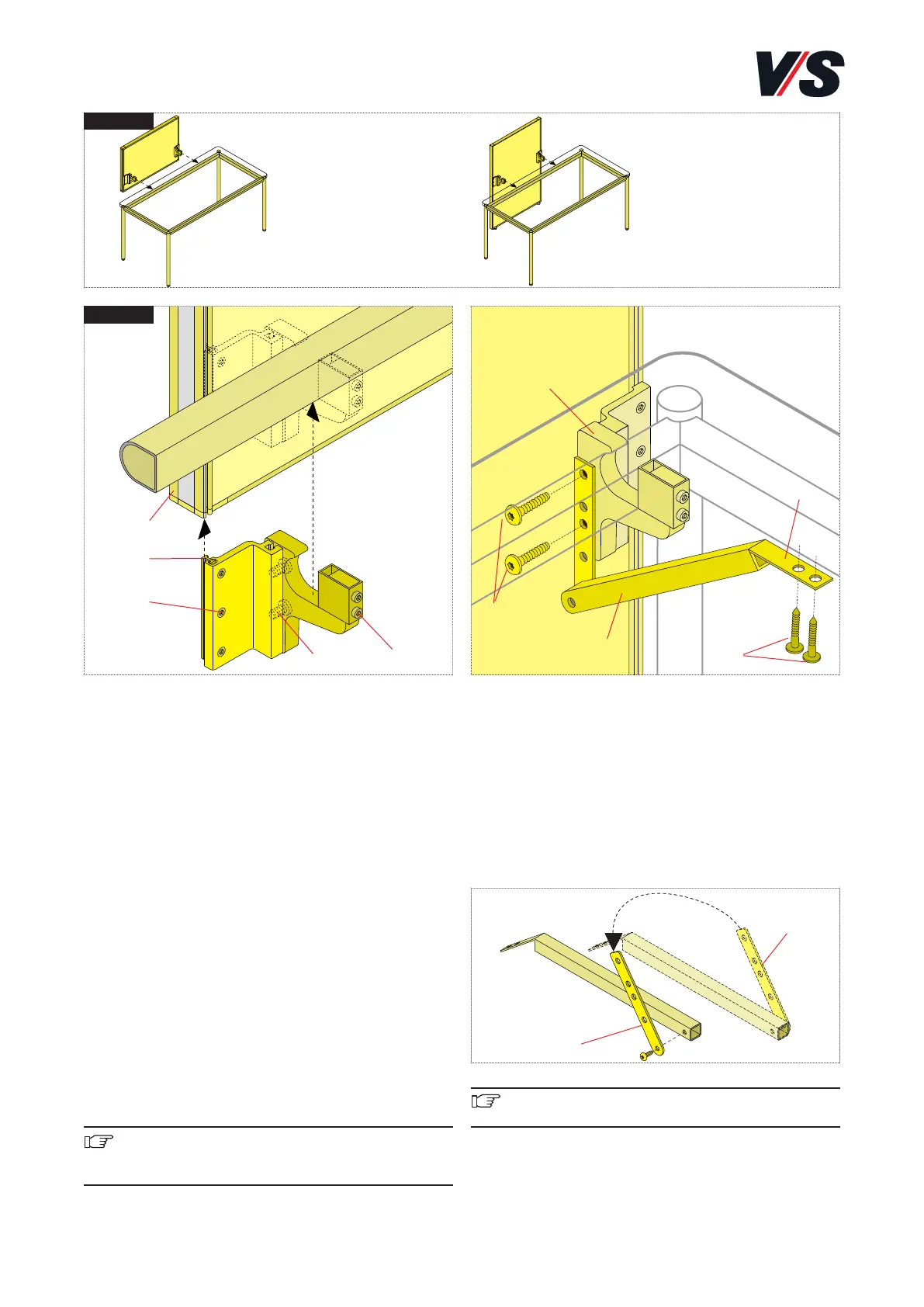 V/S