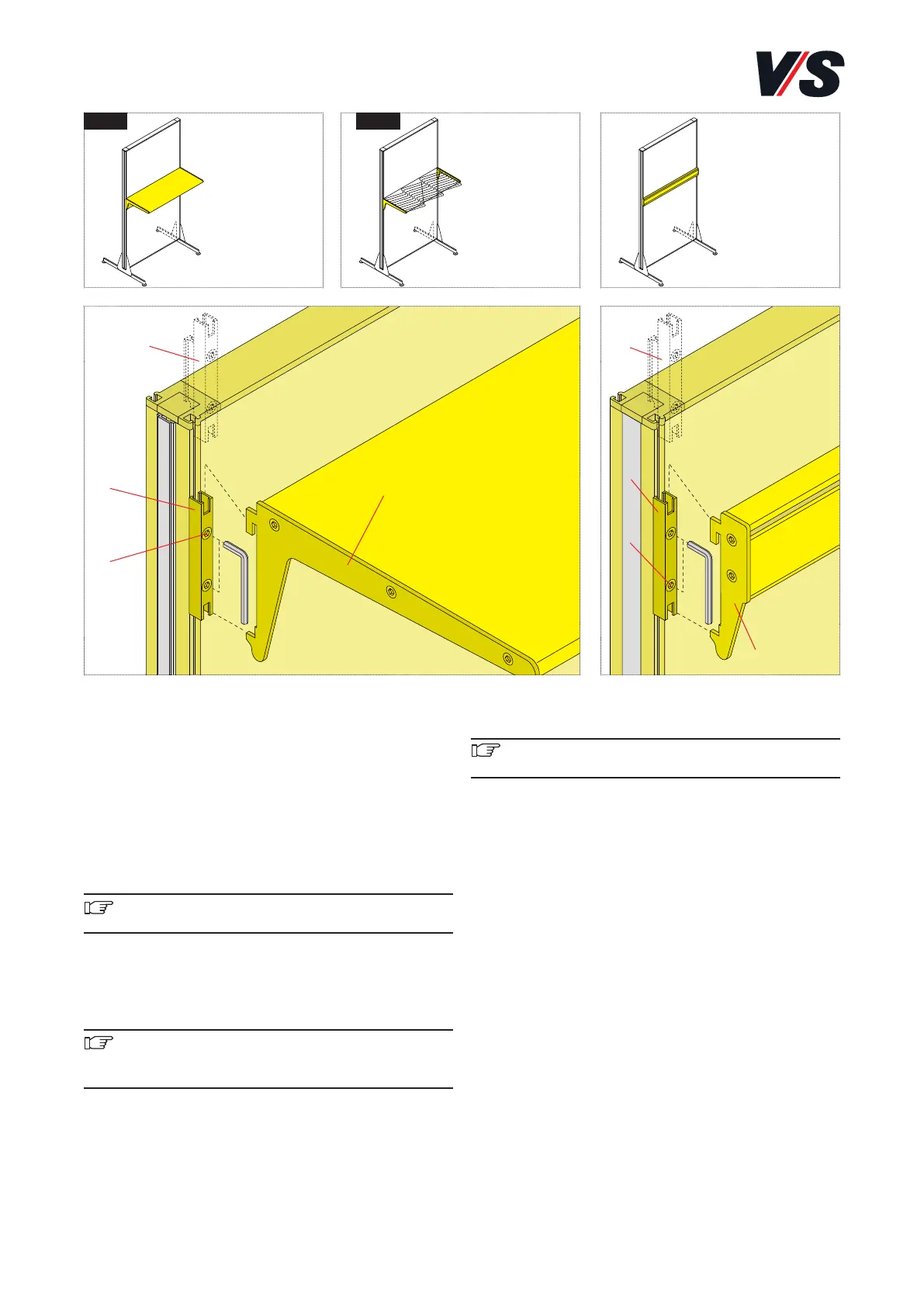 V/S