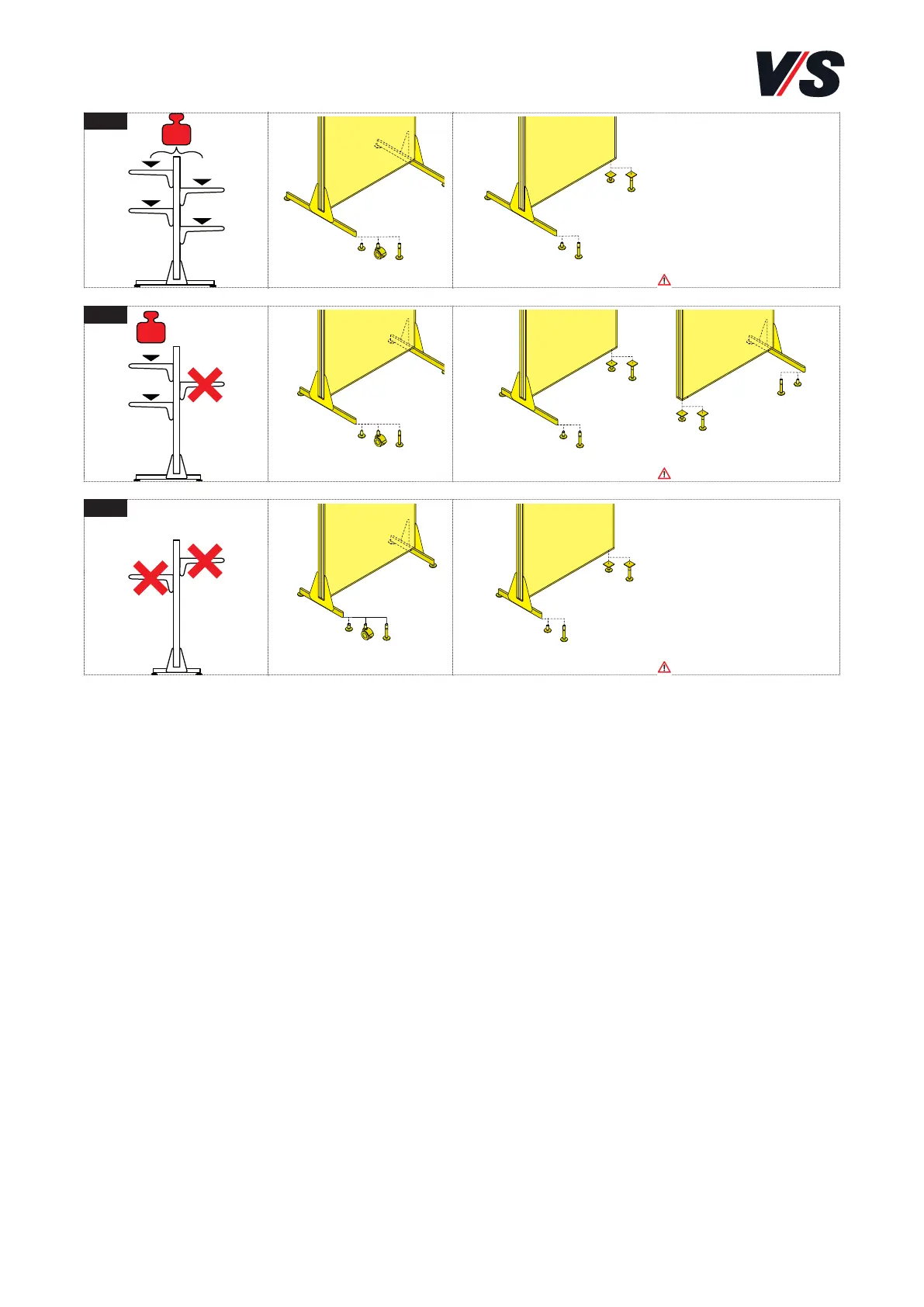 V/S