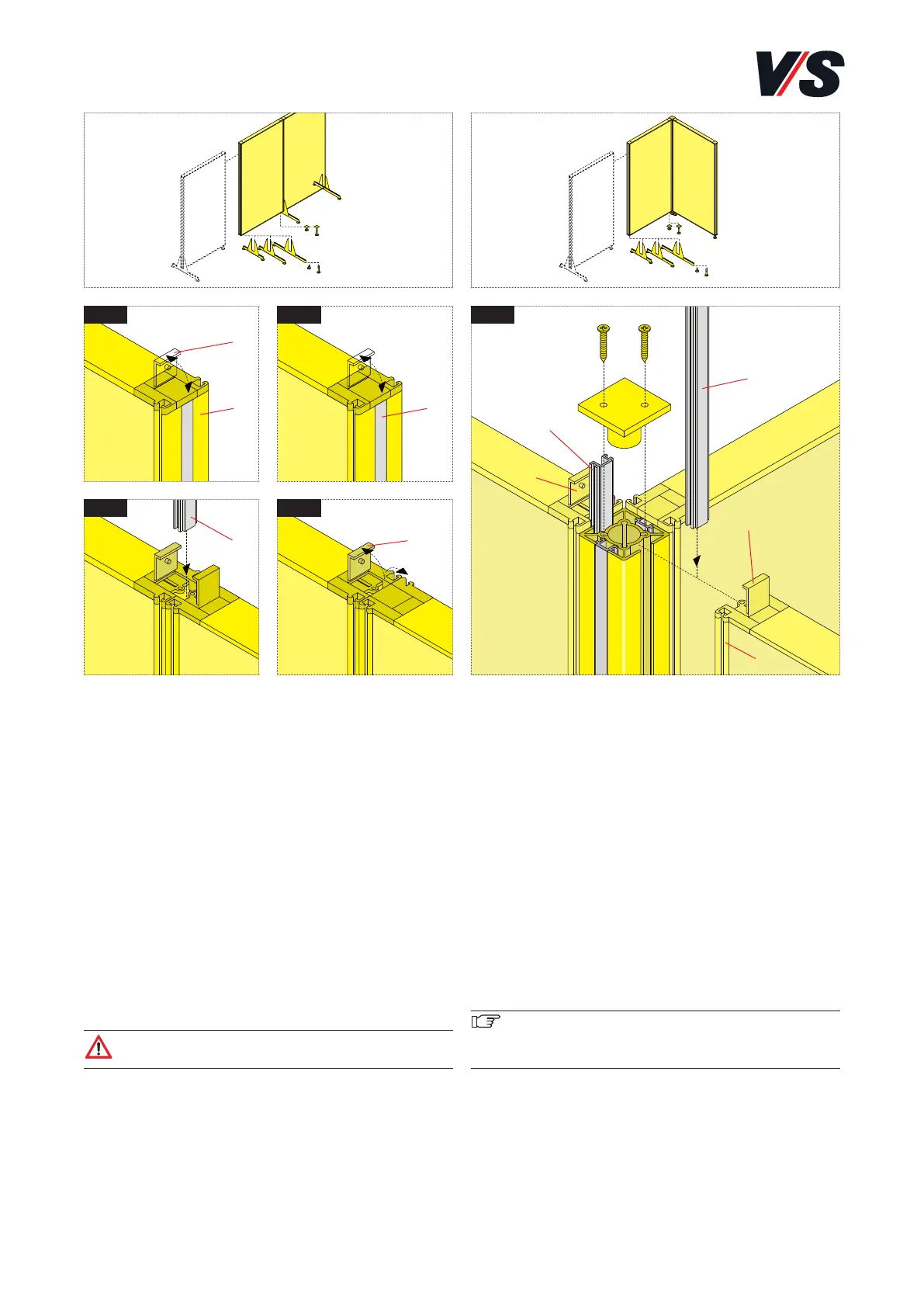 V/S