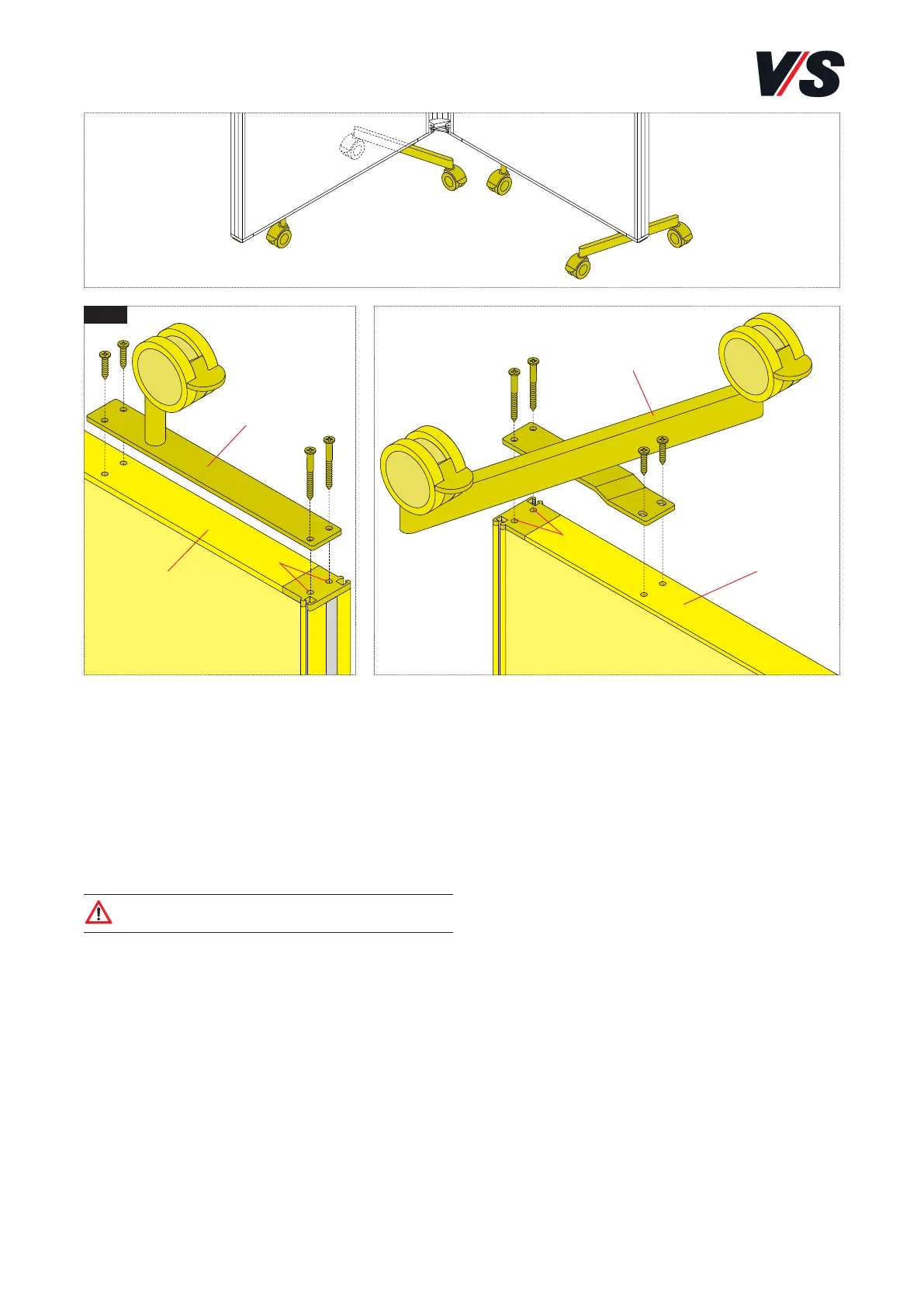 V/S