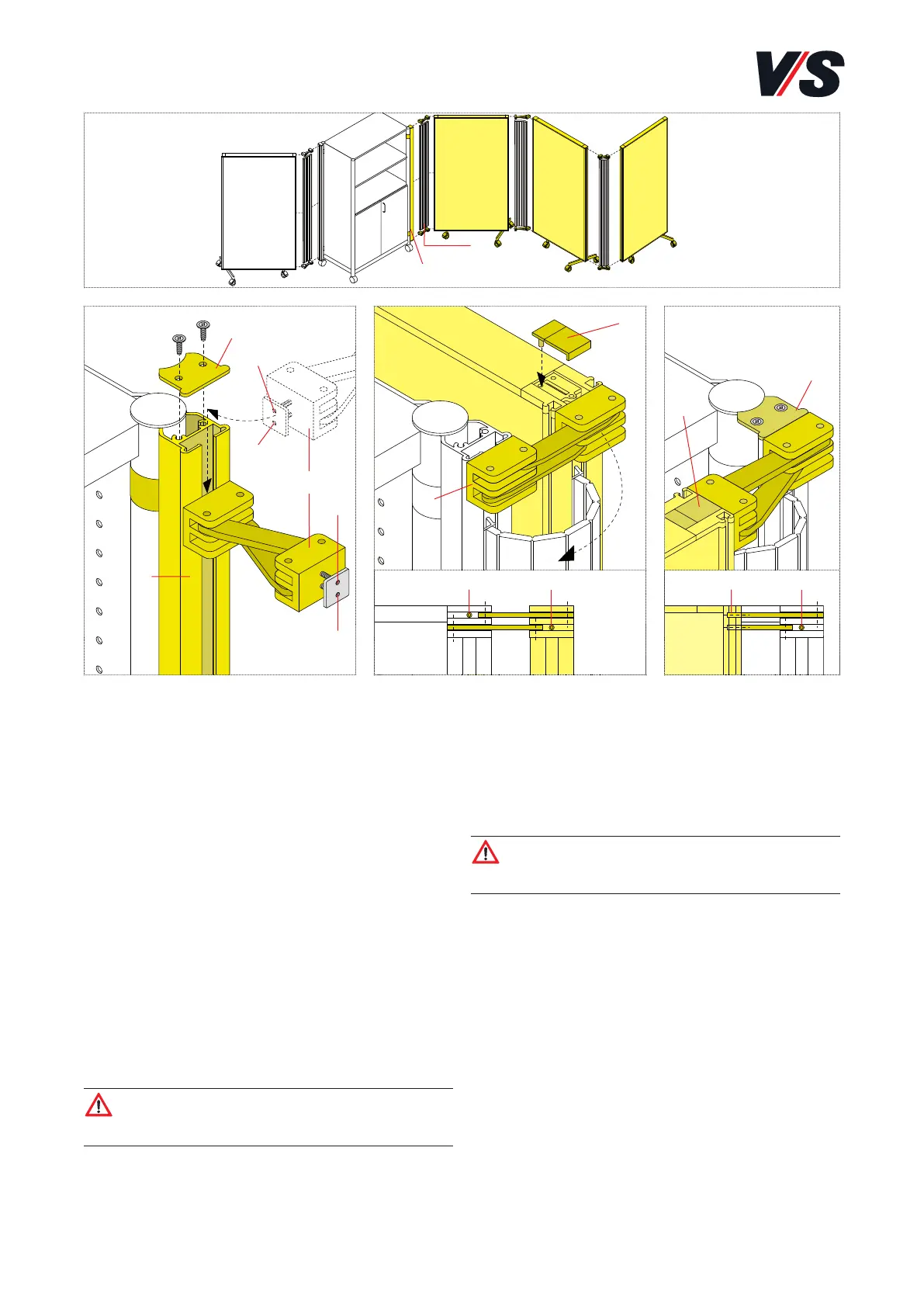 V/S