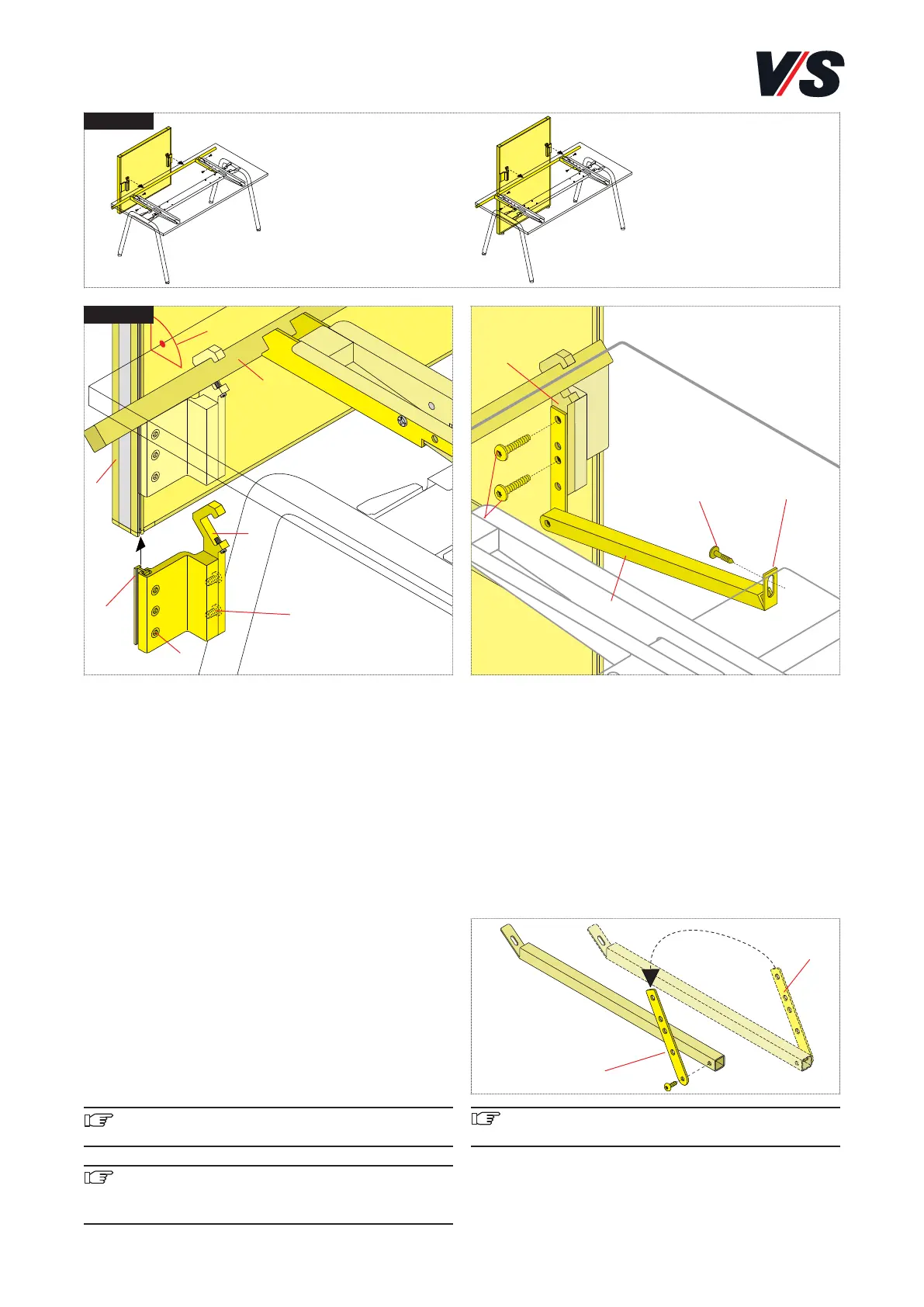 V/S