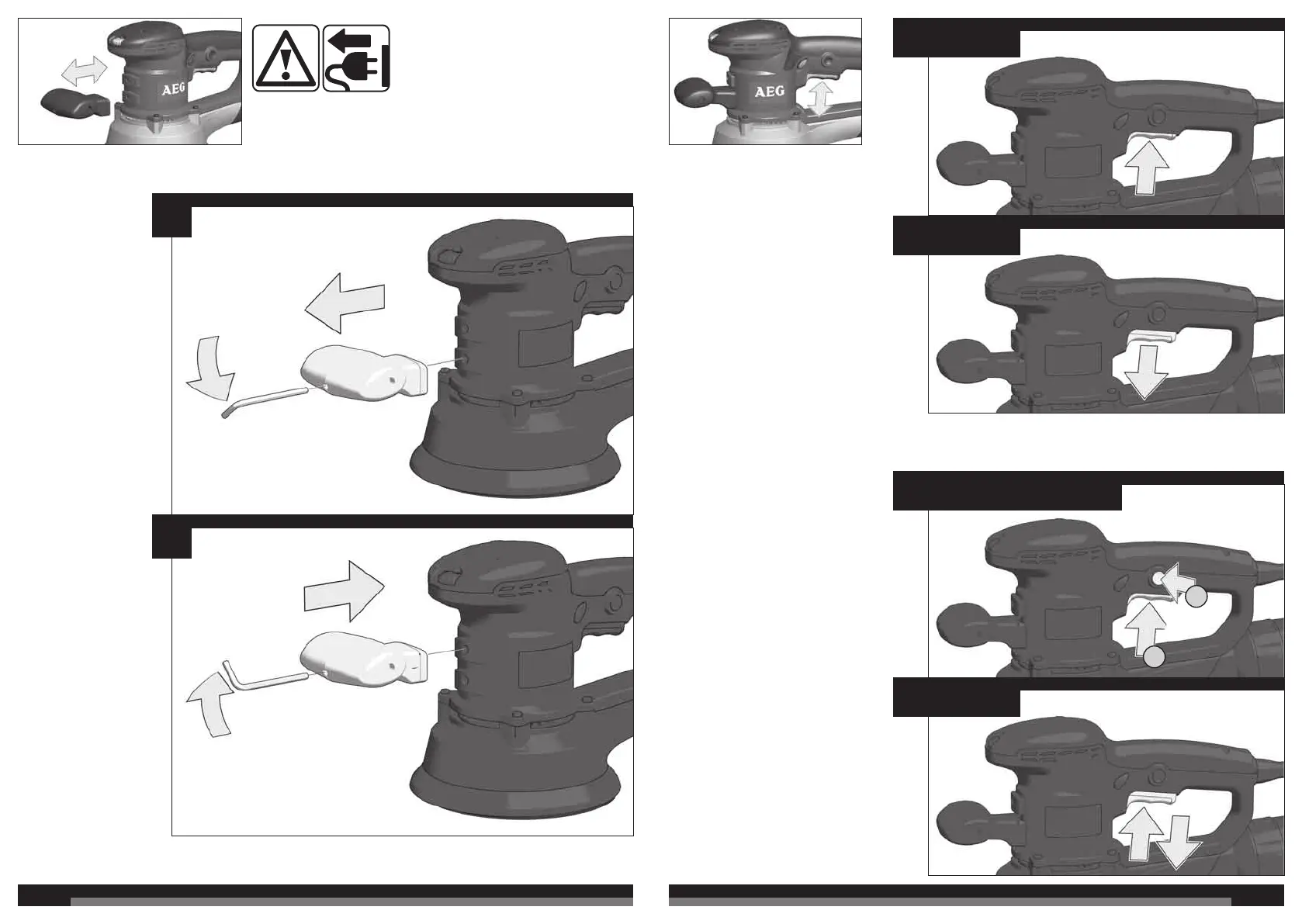 AEG

AEG