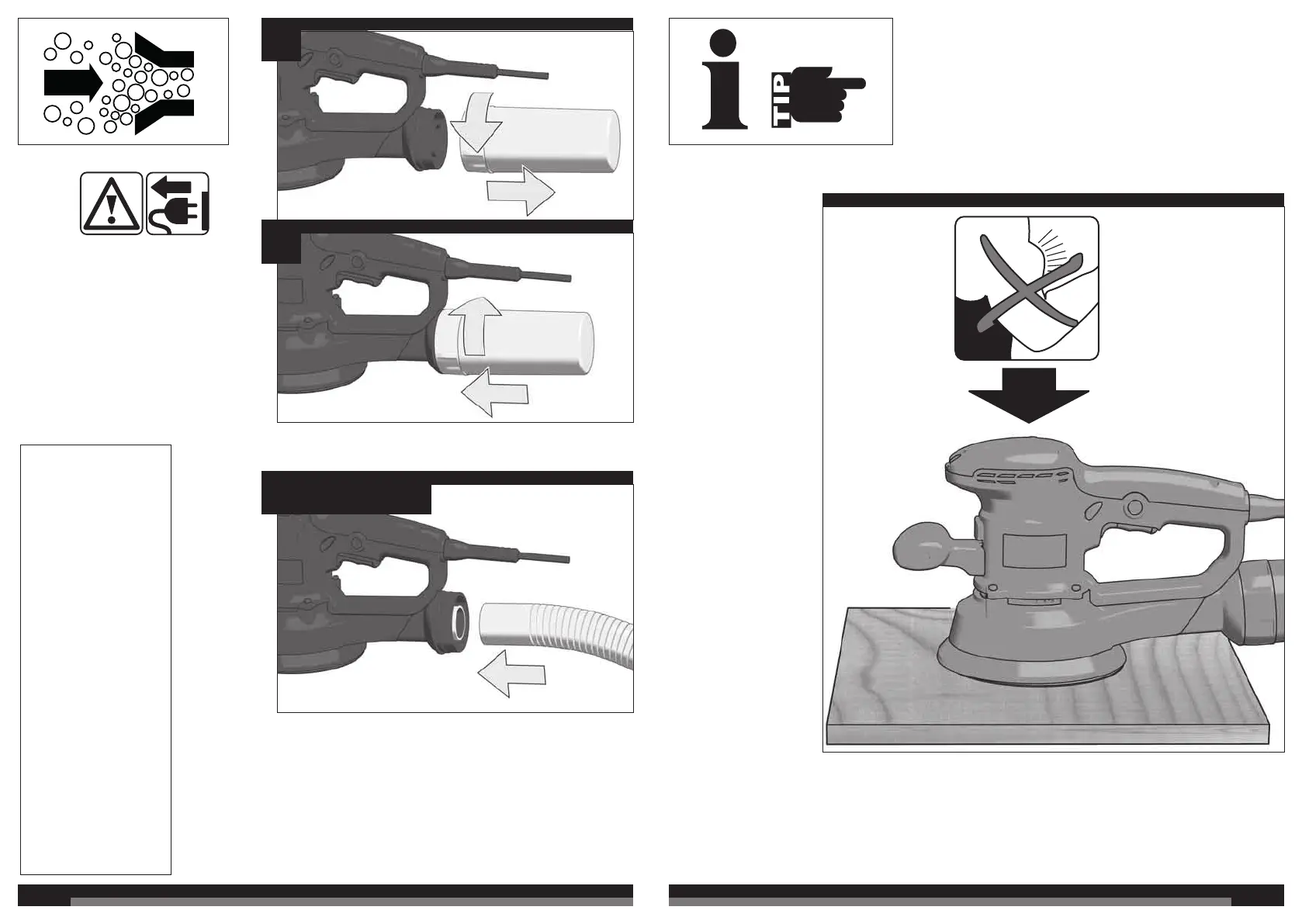 TIP