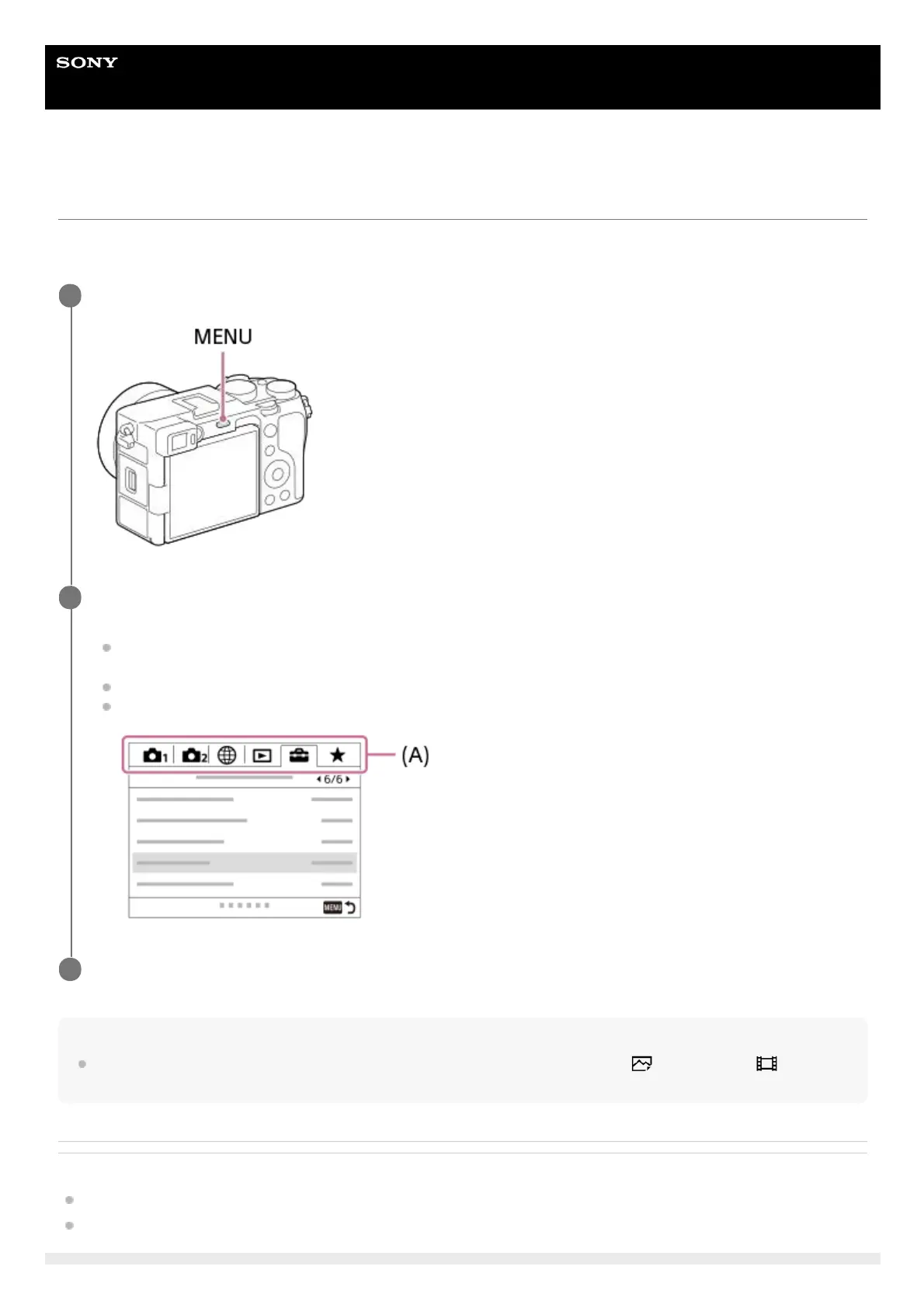 SONY

MENU

(A)

6/6

MENU