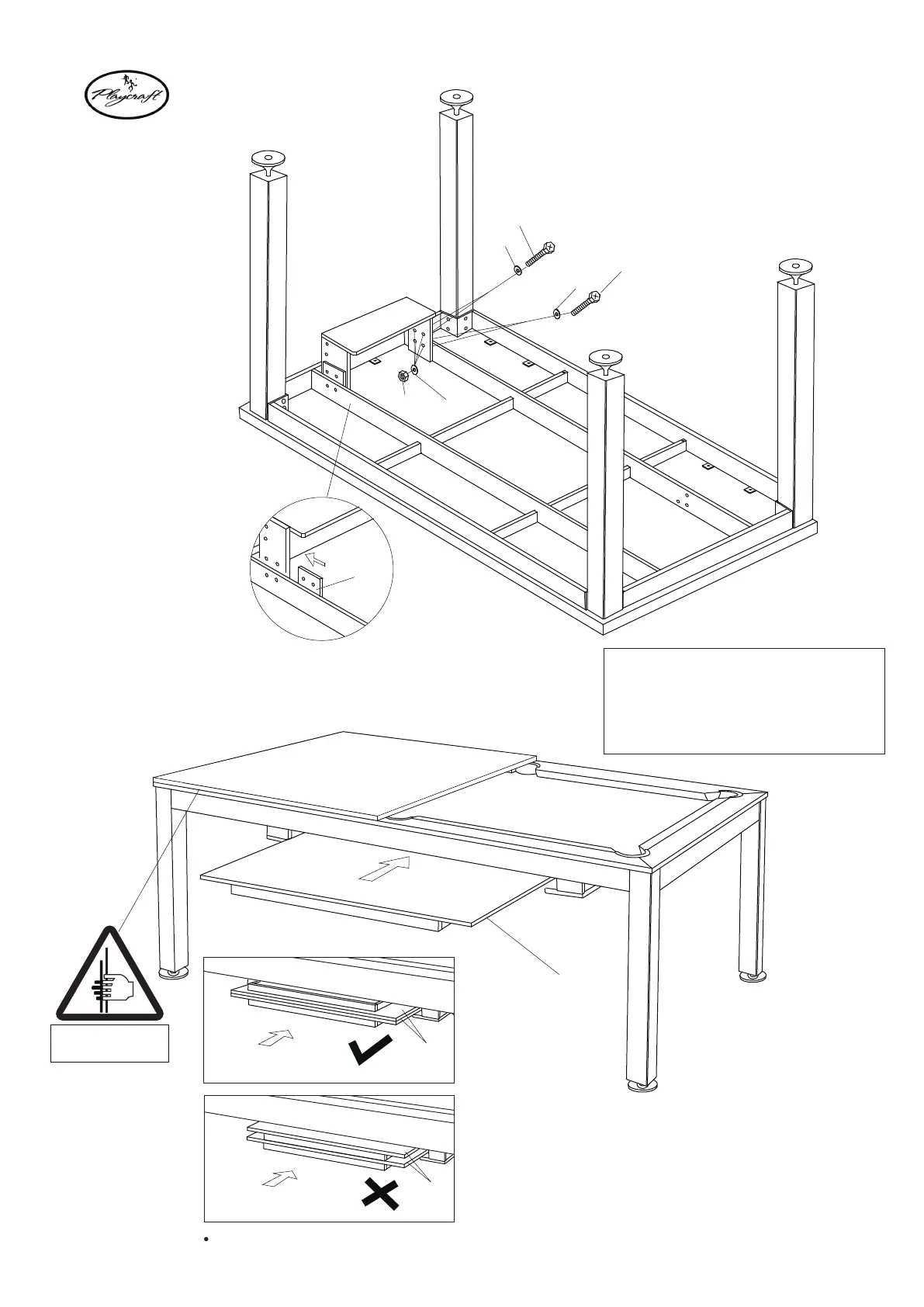 Playcraft