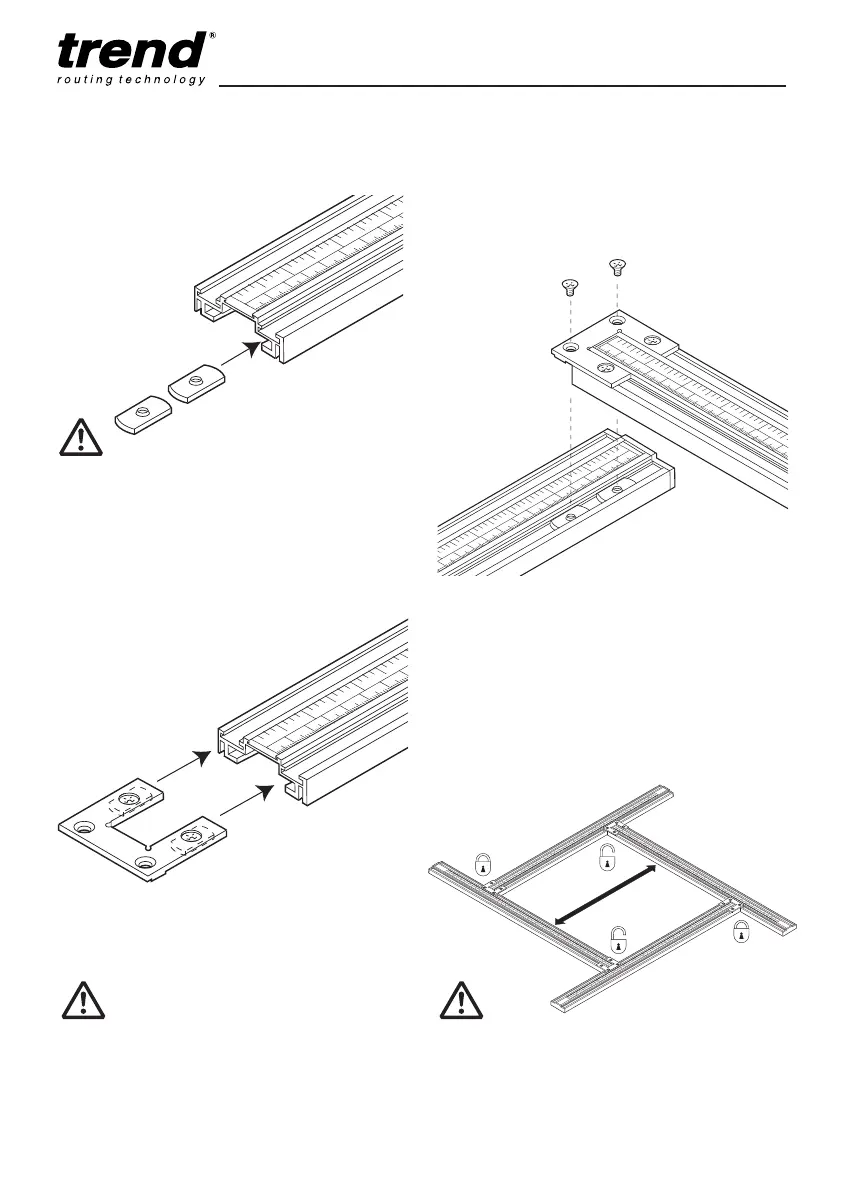 trend®
routing technology