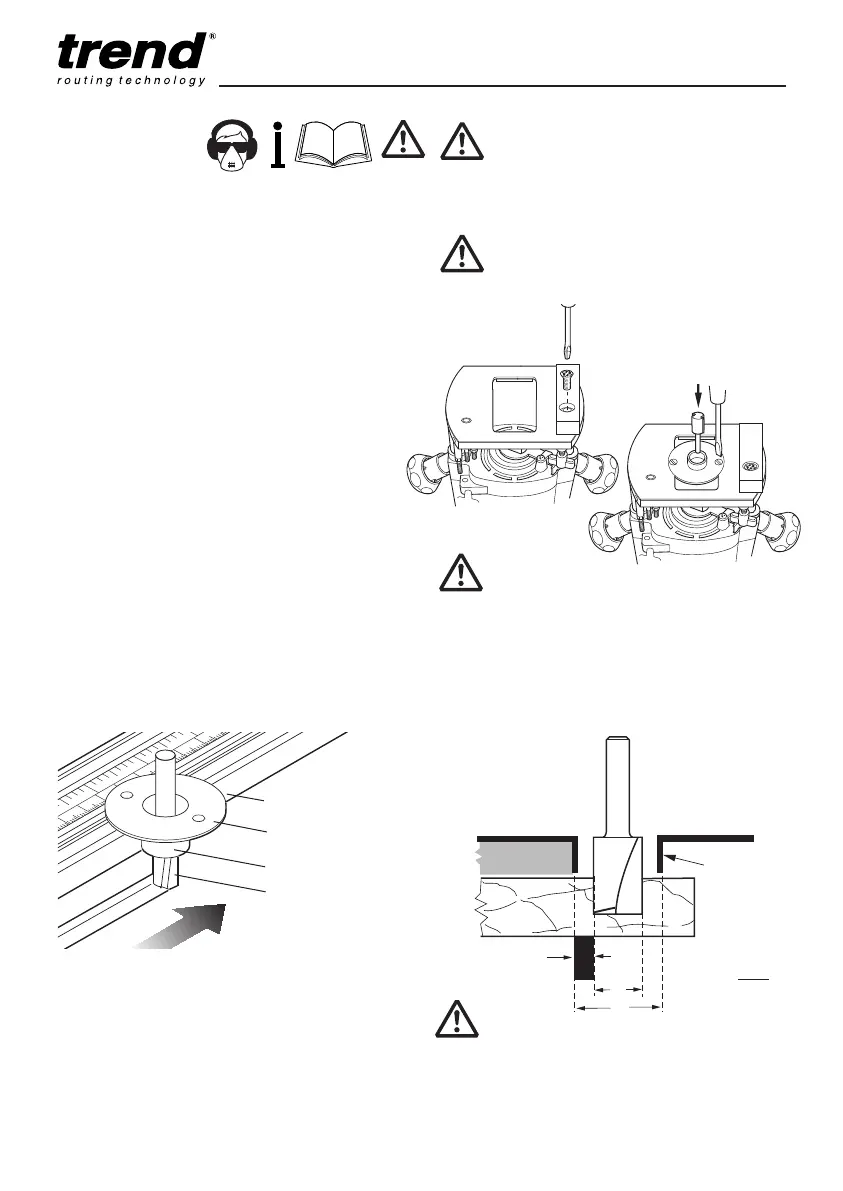 trend®
routing technology