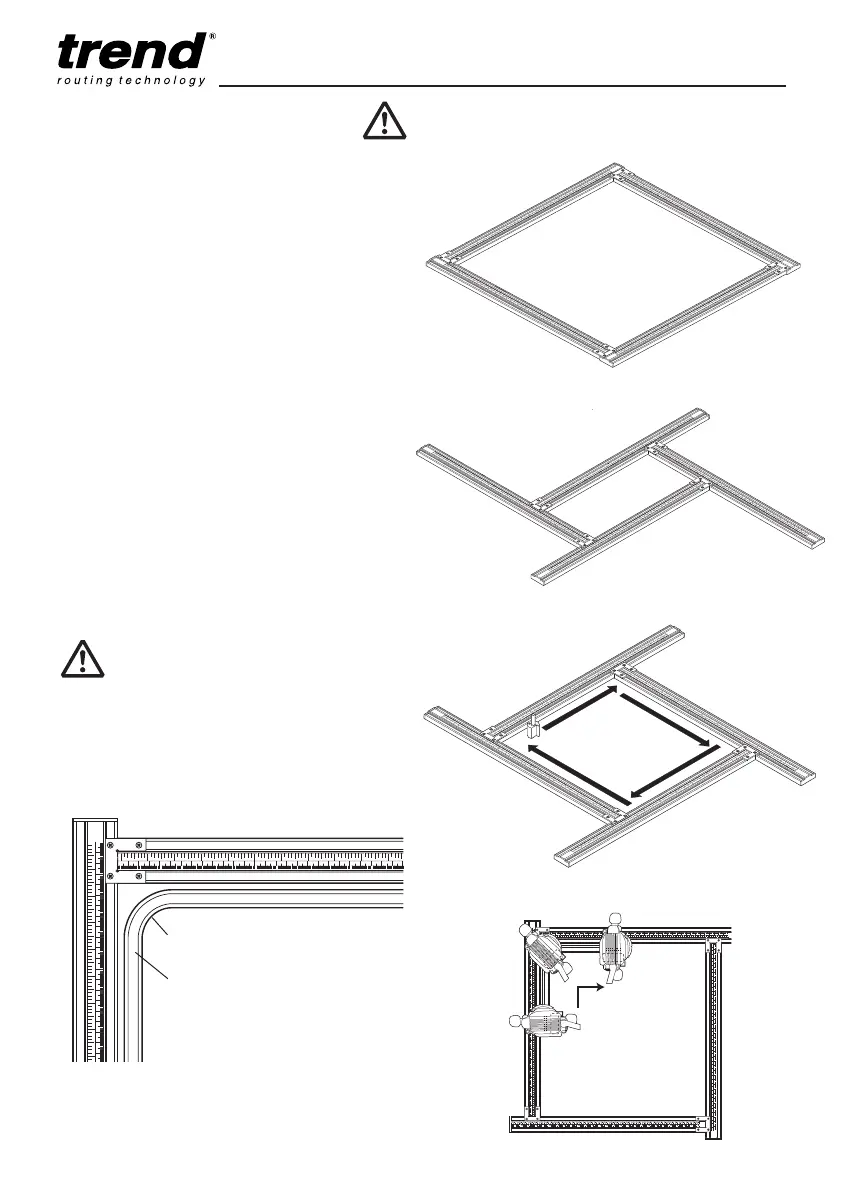 trend®
routing technology