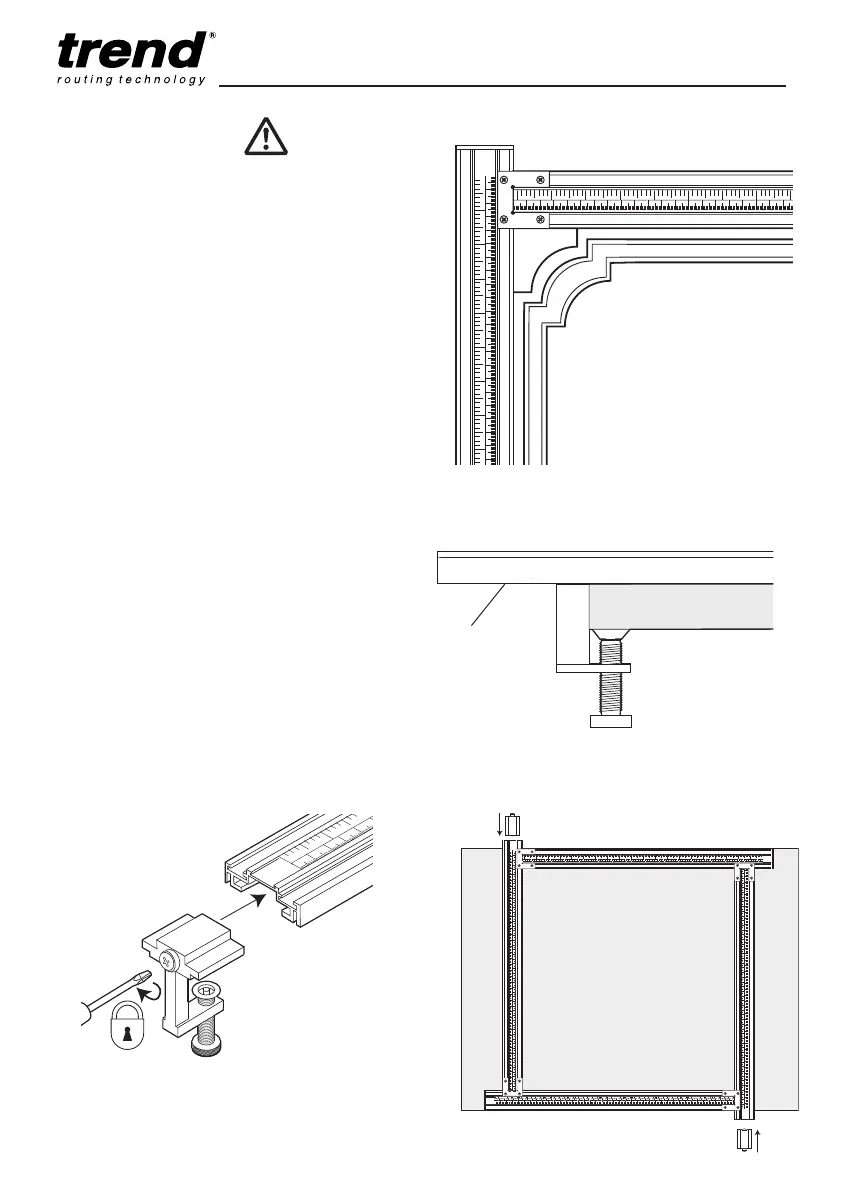 trend®
routing technology