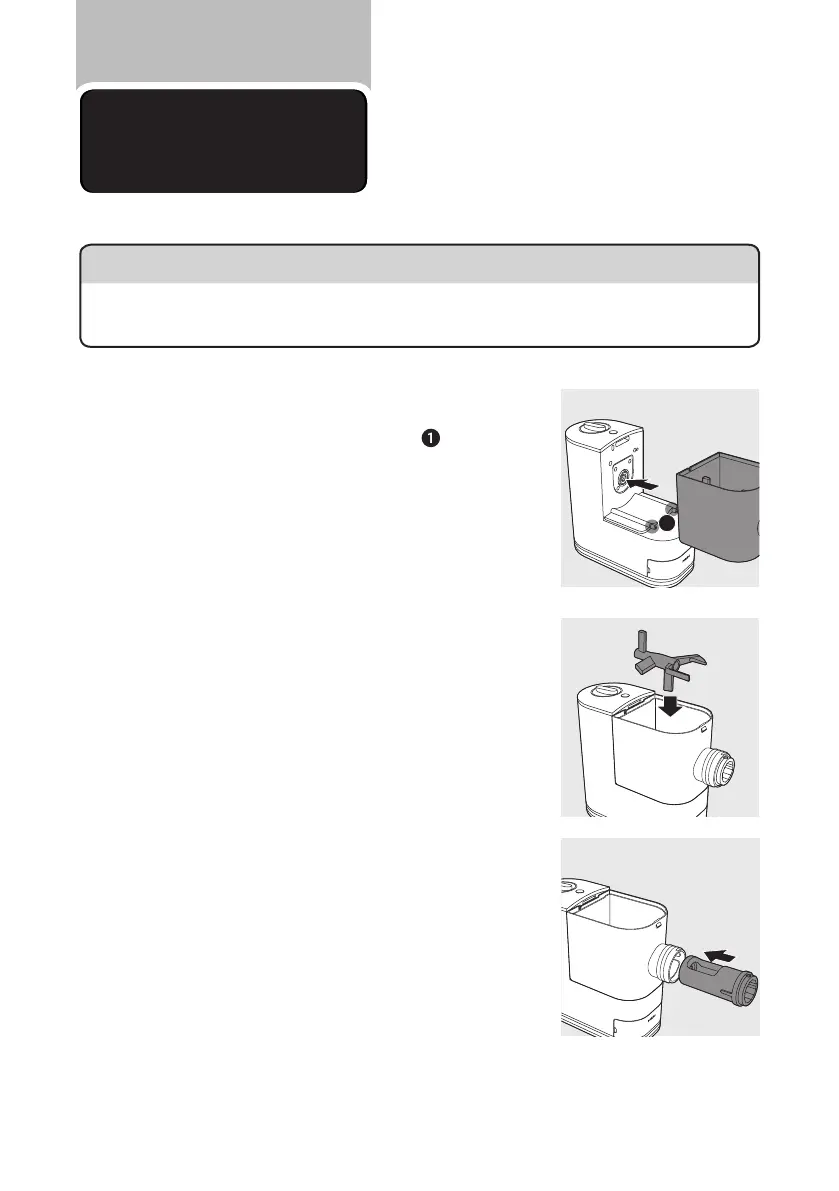 1