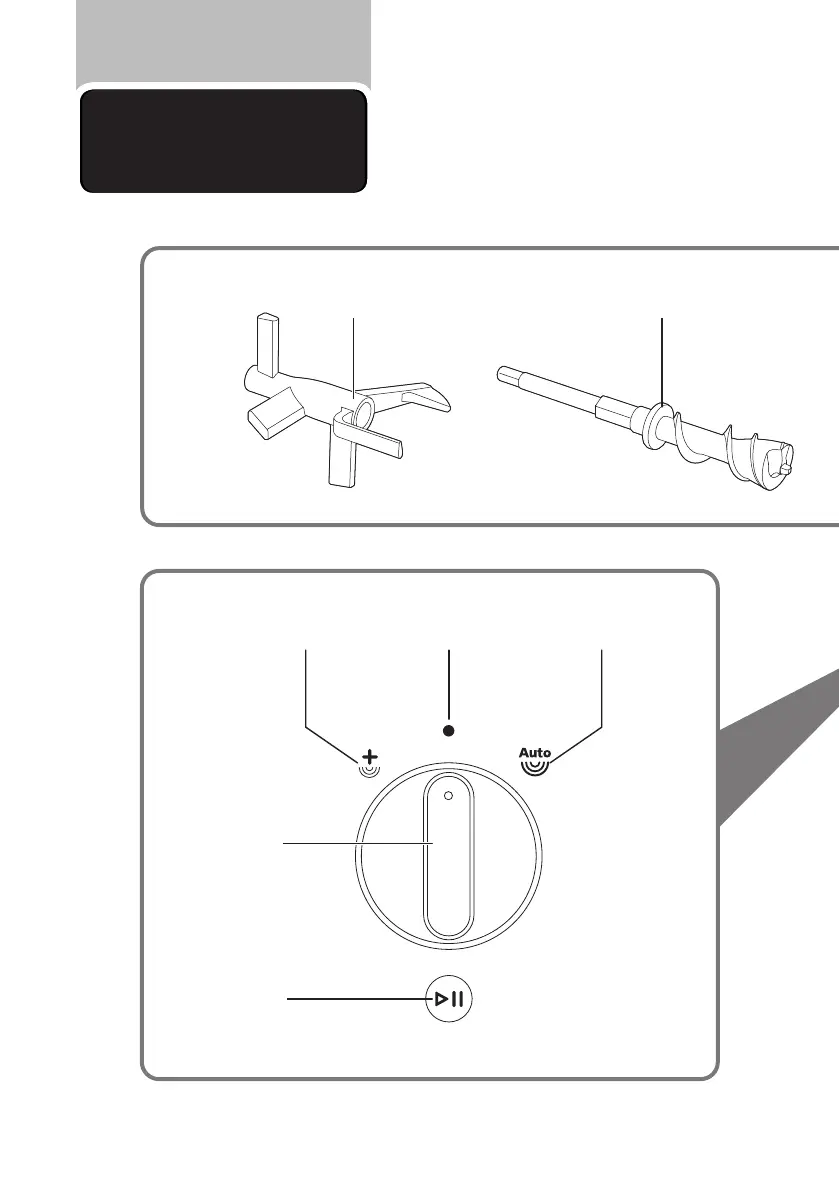 Auto