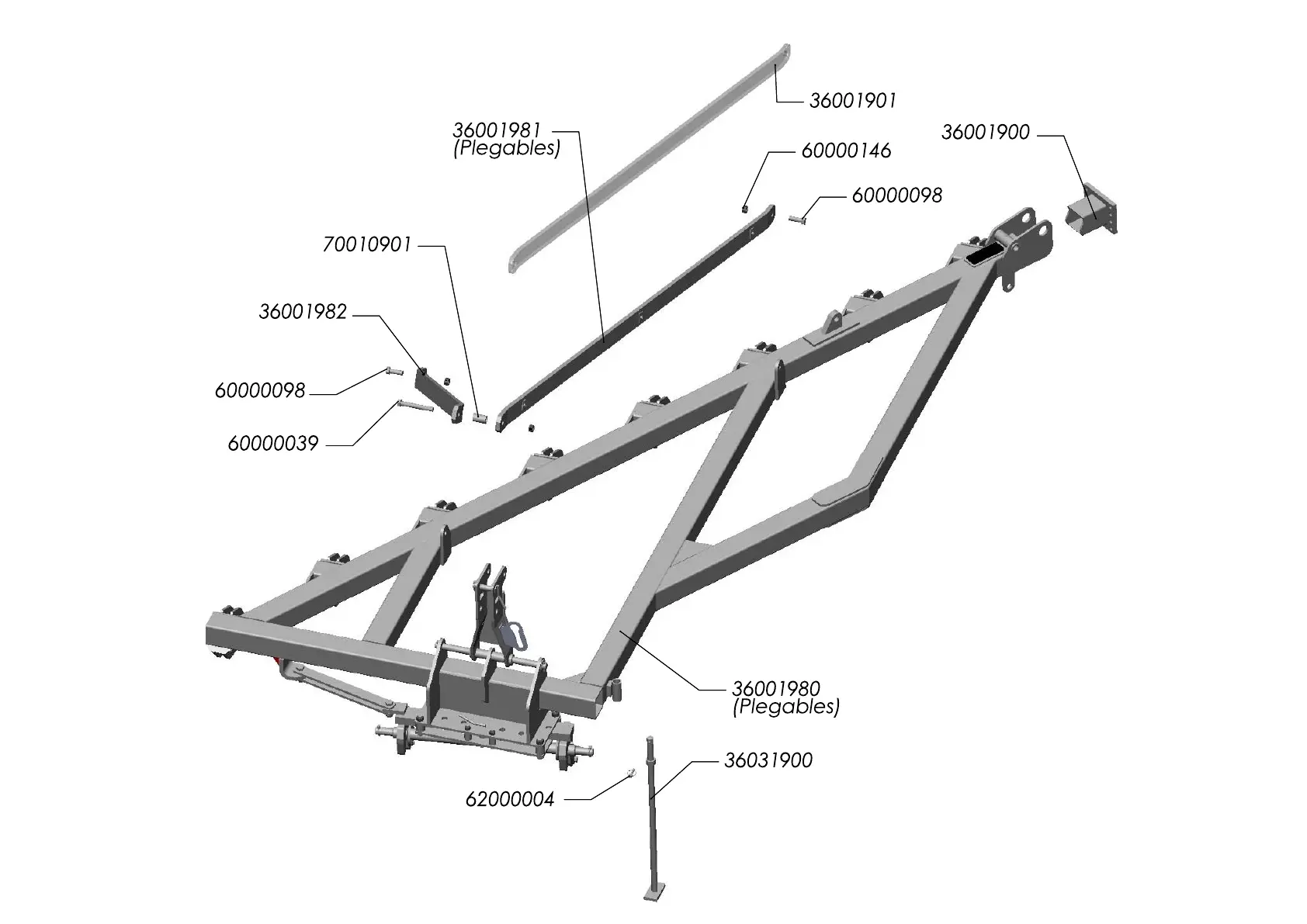 36001901

36001981
(Plegables)

36001900

60000146

60000098

70010901

36001982

60000098

60000039

36001980
(Plegables)

36031900

62000004