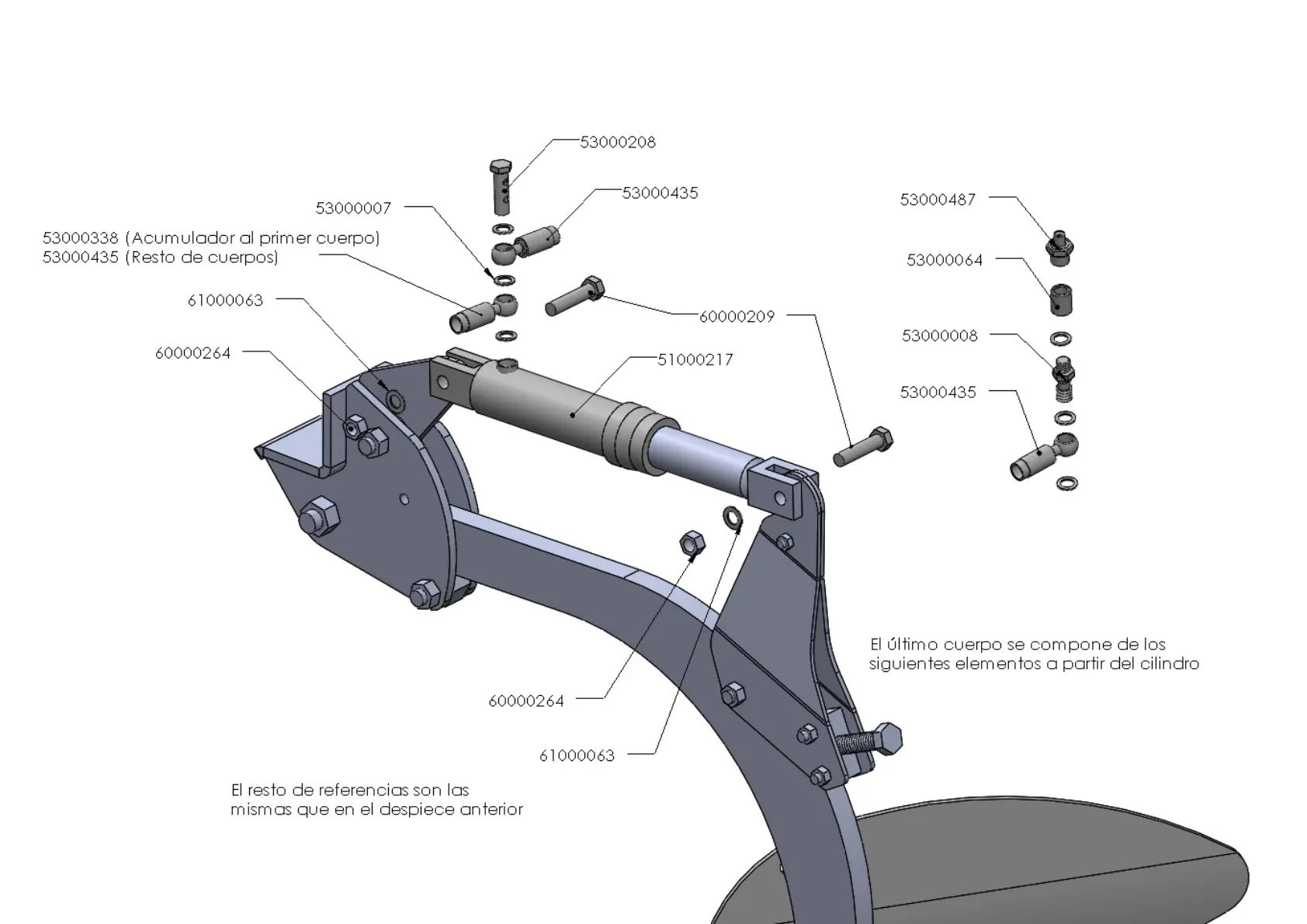 53000208

53000435

53000007

53000338 (Acumulador al primer cuerpo)
53000435 (Resto de cuerpos)

61000063

60000264

60000209

51000217

53000487

53000064

53000008

53000435

El último cuerpo se compone de los siguientes elementos a partir del cilindro

60000264

61000063

El resto de referencias son las mismas que en el despiece anterior